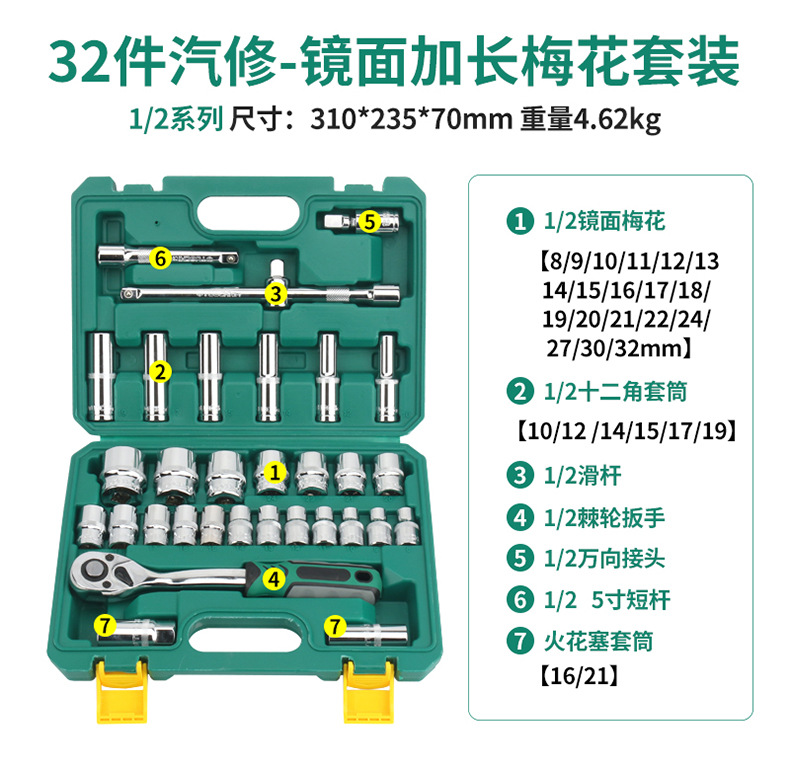 32件汽修-镜面加长梅花套装

1/2系列 尺寸：310*235*70mm 重量4.62kg

5
6
3
2
1
4
7
7

1 1/2镜面梅花
【8/9/10/11/12/13 14/15/16/17/18/ 19/20/21/22/24/ 27/30/32mm】

2 1/2十二角套筒
【10/12 /14/15/17/19】

3 1/2滑杆

4 1/2棘轮扳手

5 1/2万向接头

6 1/2 5寸短杆

7 火花塞套筒
【16/21】