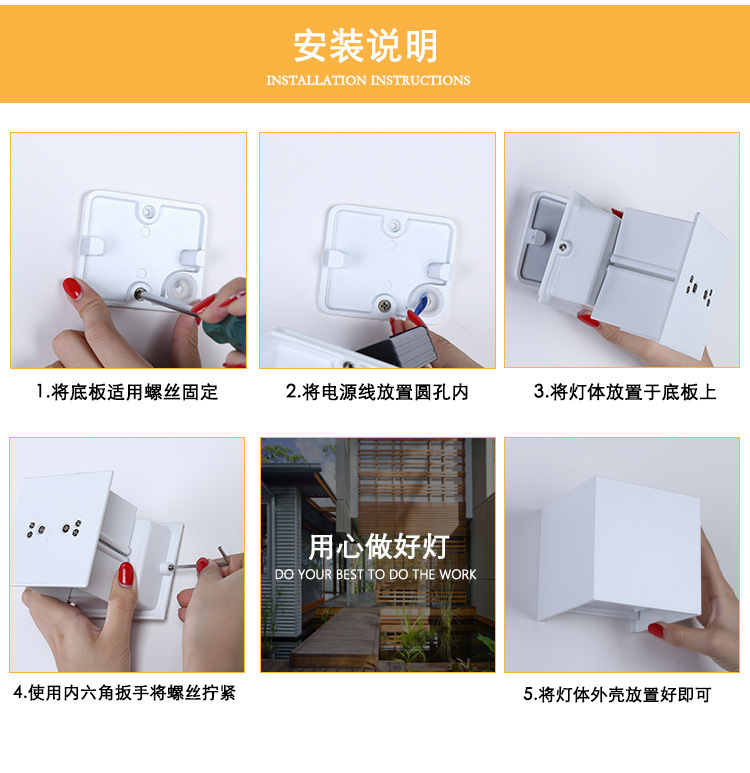 安装说明
INSTALLATION INSTRUCTIONS

1.将底板适用螺丝固定

2.将电源线放置圆孔内

3.将灯体放置于底板上

4.使用内六角扳手将螺丝拧紧

用心做好灯
DO YOUR BEST TO DO THE WORK

5.将灯体外壳放置好即可