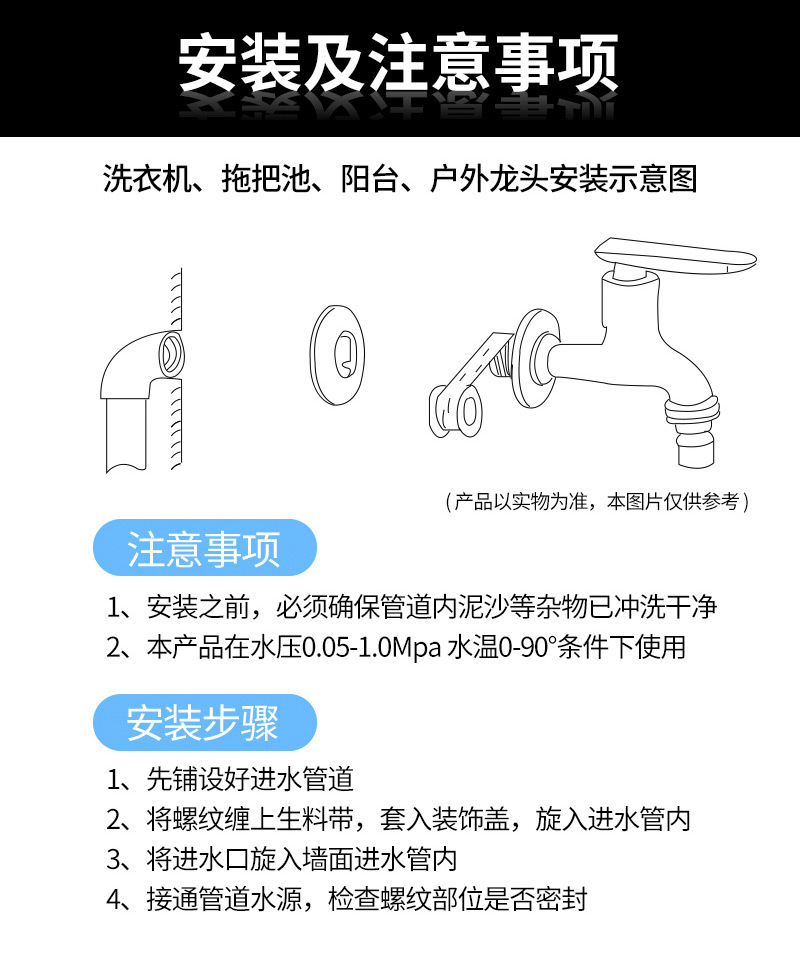 安装及注意事项

洗衣机、拖把池、阳台、户外龙头安装示意图

（产品以实物为准，本图片仅供参考）

注意事项

1、安装之前，必须确保管道内泥沙等杂物已冲洗干净

2、本产品在水压0.05-1.0Mpa 水温0-90°条件下使用

安装步骤

1、先铺设好进水管道

2、将螺纹缠上生料带，套入装饰盖，旋入进水管内

3、将进水口旋入墙面进水管内

4、接通管道水源，检查螺纹部位是否密封