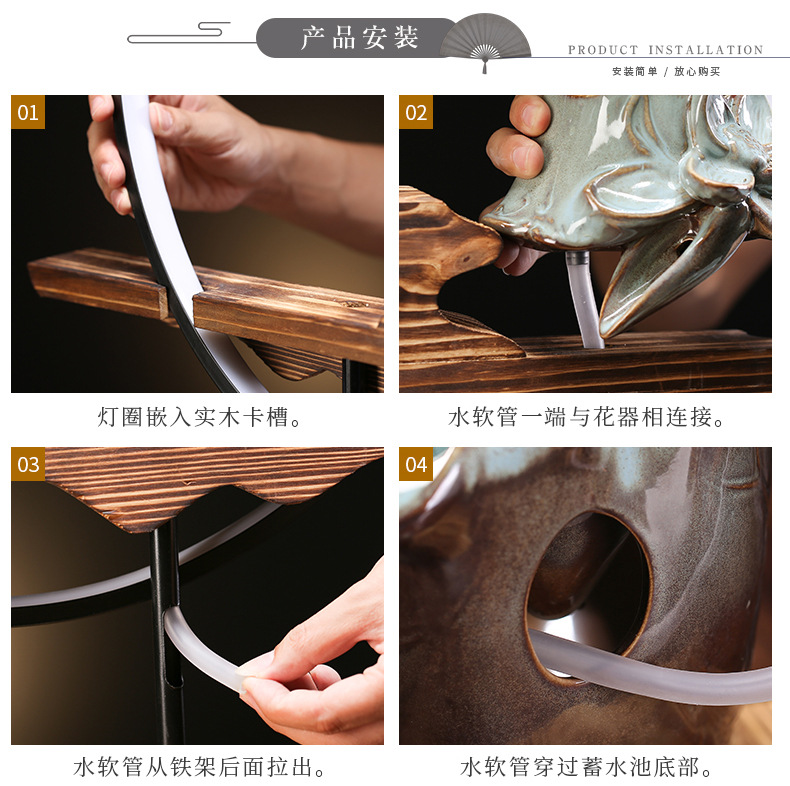 产品安装

PRODUCT INSTALLATION

安装简单 / 放心购买

01

灯圈嵌入实木卡槽。

02

水软管一端与花器相连接。

03

水软管从铁架后面拉出。

04

水软管穿过蓄水池底部。