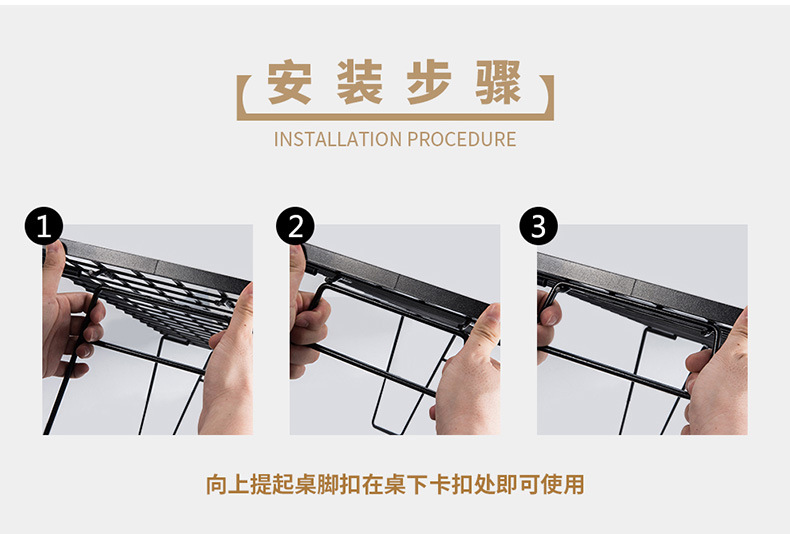 安装步骤
INSTALLATION PROCEDURE

1

2

3

向上提起桌脚扣在桌下卡扣处即可使用