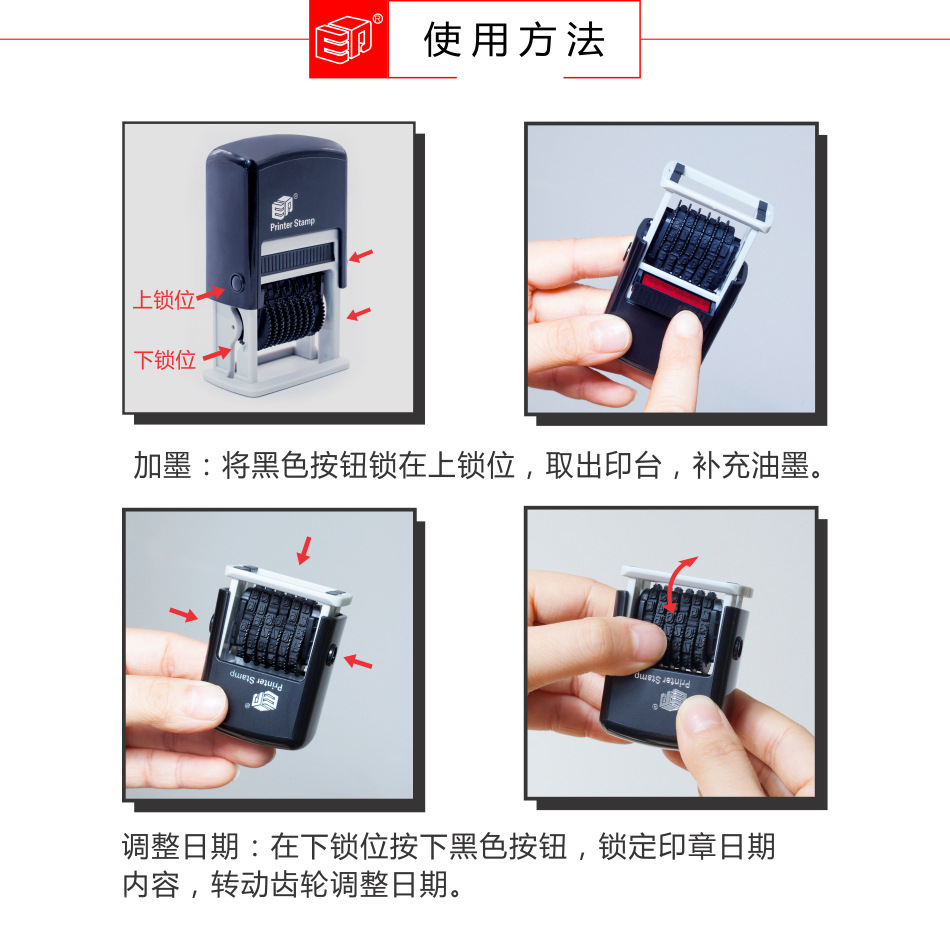 使用方法

Printer Stamp

上锁位

下锁位

加墨：将黑色按钮锁在上锁位，取出印台，补充油墨。

Printer Stamp

Printer Stamp

调整日期：在下锁位按下黑色按钮，锁定印章日期内容，转动齿轮调整日期。