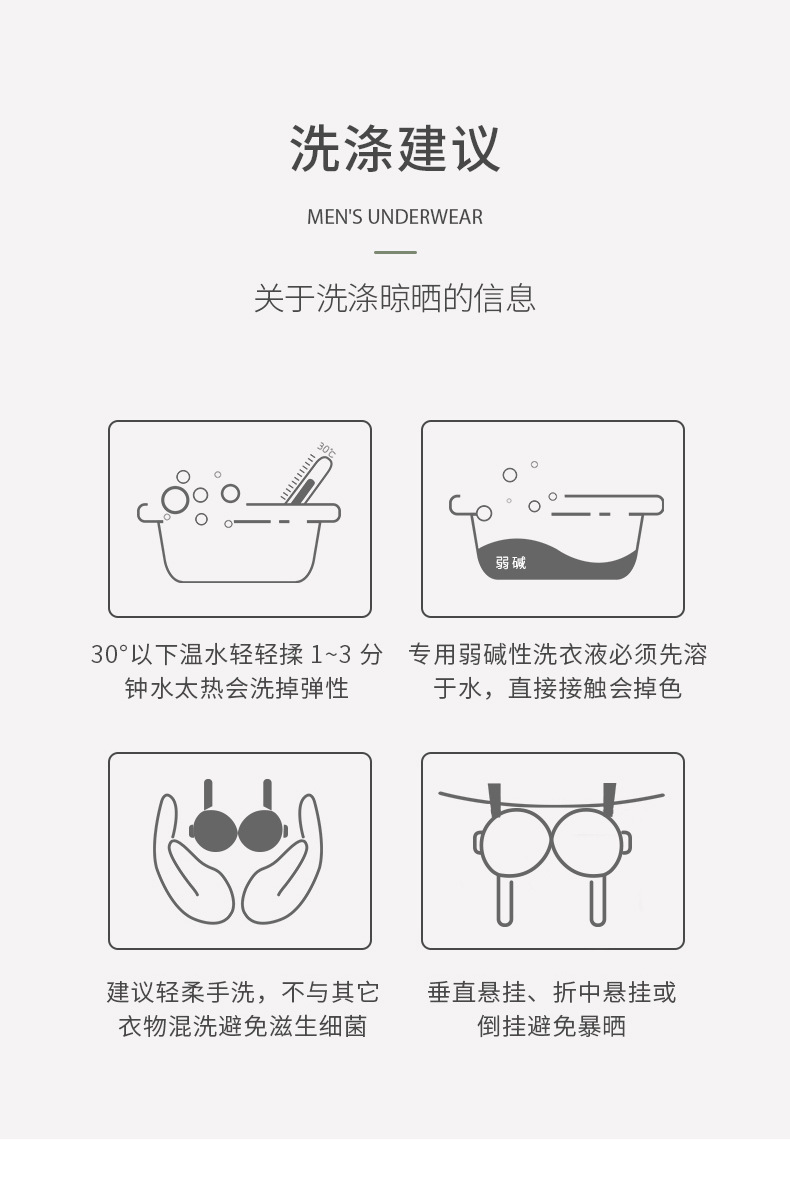 洗涤建议

MEN'S UNDERWEAR

关于洗涤晾晒的信息

30℃

30°以下温水轻轻揉 1~3 分钟水太热会洗掉弹性

弱碱

专用弱碱性洗衣液必须先溶于水，直接接触会掉色

建议轻柔手洗，不与其它衣物混洗避免滋生细菌

垂直悬挂、折中悬挂或倒挂避免暴晒