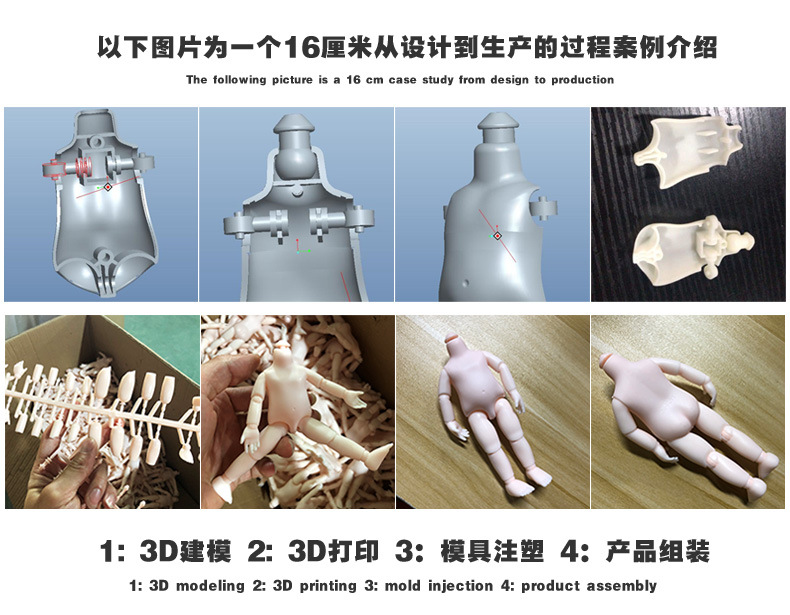 以下图片为一个16厘米从设计到生产的过程案例介绍

The following picture is a 16 cm case study from design to production

1: 3D建模 2: 3D打印 3: 模具注塑 4: 产品组装

1: 3D modeling 2: 3D printing 3: mold injection 4: product assembly