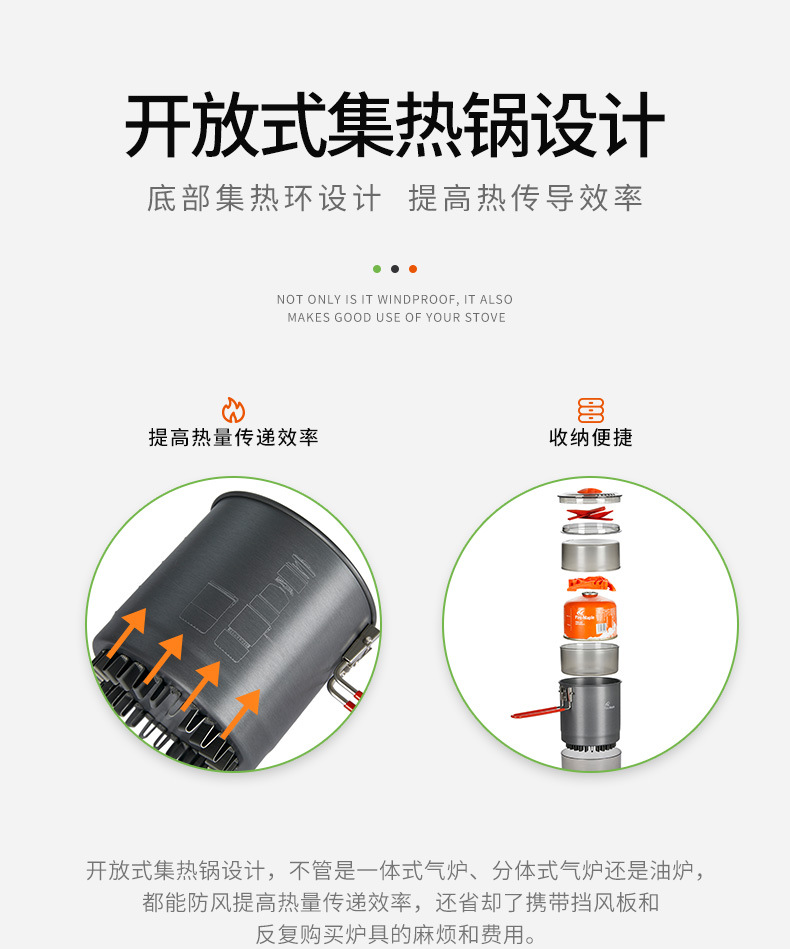 开放式集热锅设计

底部集热环设计 提高热传导效率

NOT ONLY IS IT WINDPROOF, IT ALSO MAKES GOOD USE OF YOUR STOVE

提高热量传递效率

收纳便捷

开放式集热锅设计，不管是一体式气炉、分体式气炉还是油炉，都能防风提高热量传递效率，还省却了携带挡风板和反复购买炉具的麻烦和费用。