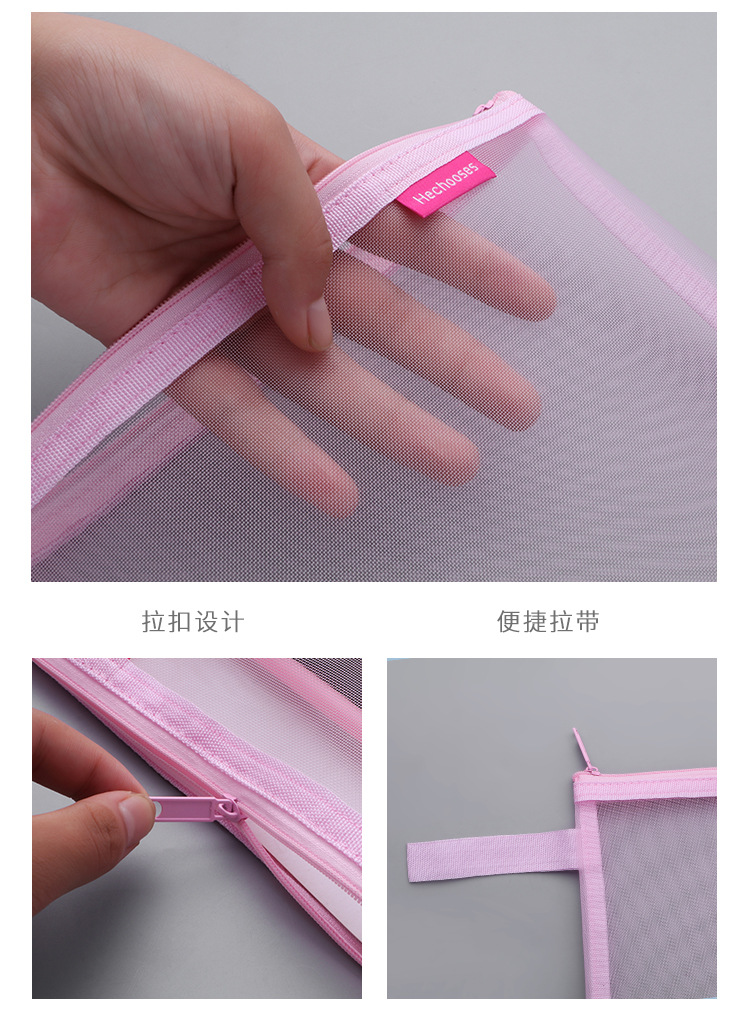 Hechooses

拉扣设计

便捷拉带