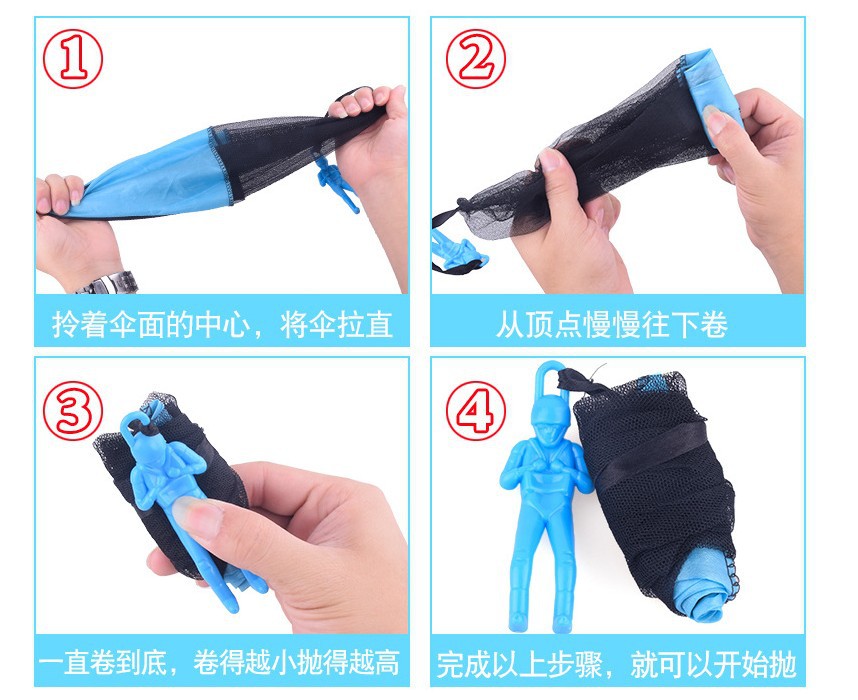 ①
拎着伞面的中心，将伞拉直

②
从顶点慢慢往下卷

③
一直卷到底，卷得越小抛得越高

④
完成以上步骤，就可以开始抛