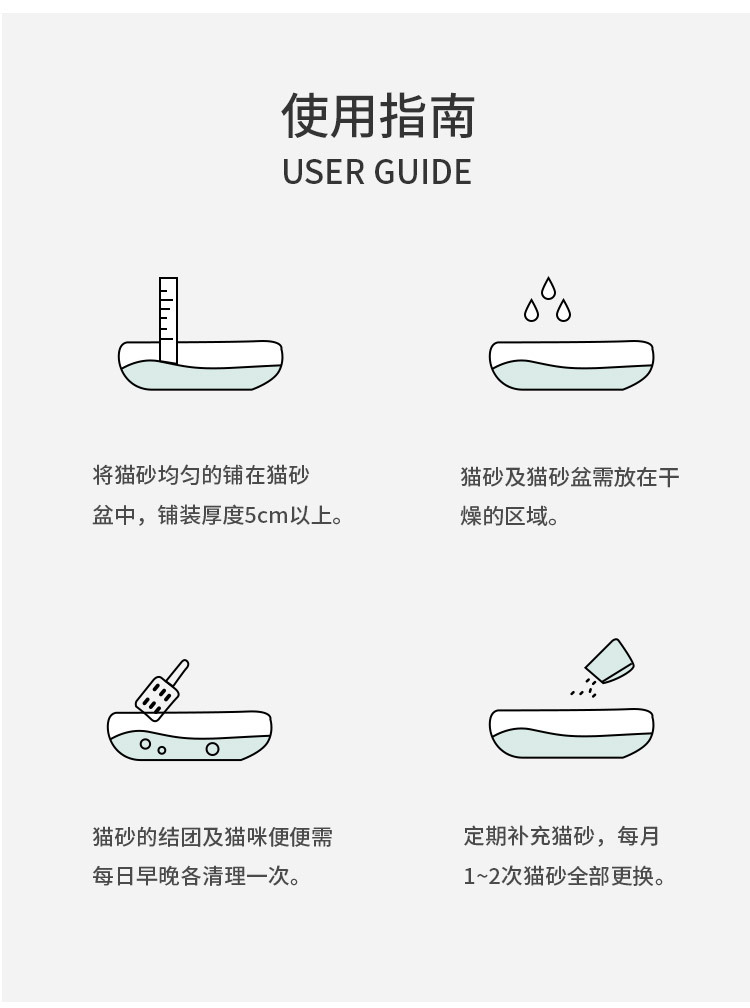 使用指南
USER GUIDE

将猫砂均匀的铺在猫砂盆中，铺装厚度5cm以上。

猫砂及猫砂盆需放在干燥的区域。

猫砂的结团及猫咪便便需每日早晚各清理一次。

定期补充猫砂，每月1~2次猫砂全部更换。