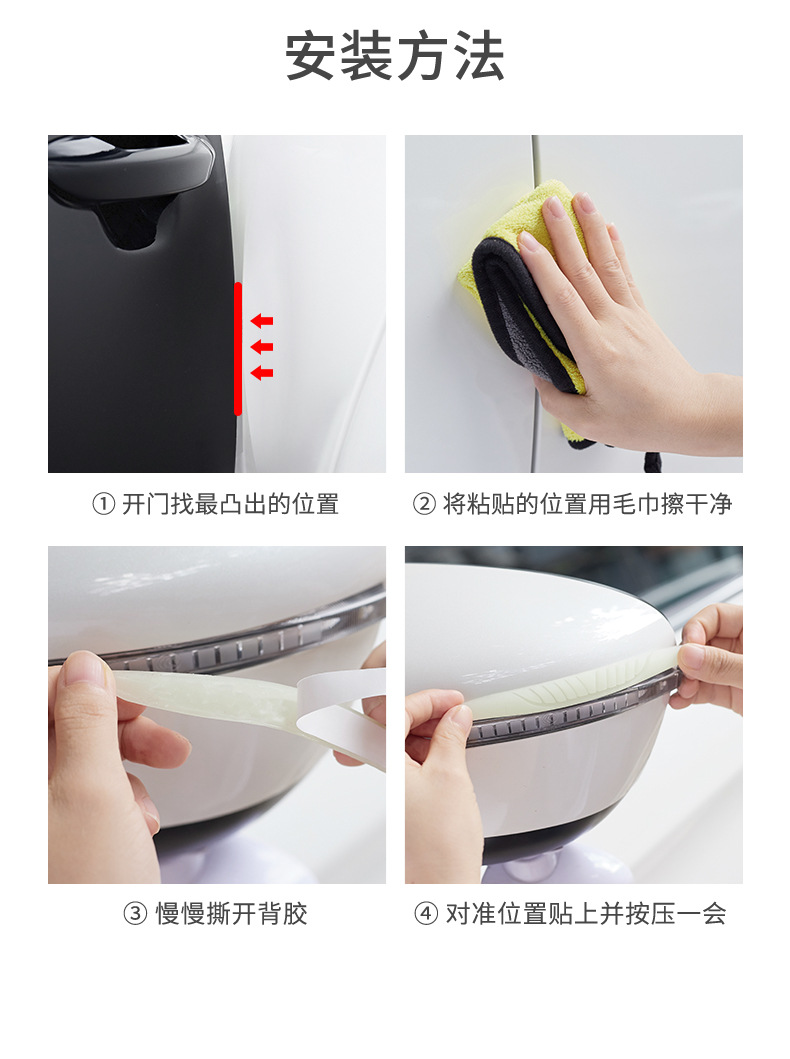 安装方法

① 开门找最凸出的位置

② 将粘贴的位置用毛巾擦干净

③ 慢慢撕开背胶

④ 对准位置贴上并按压一会