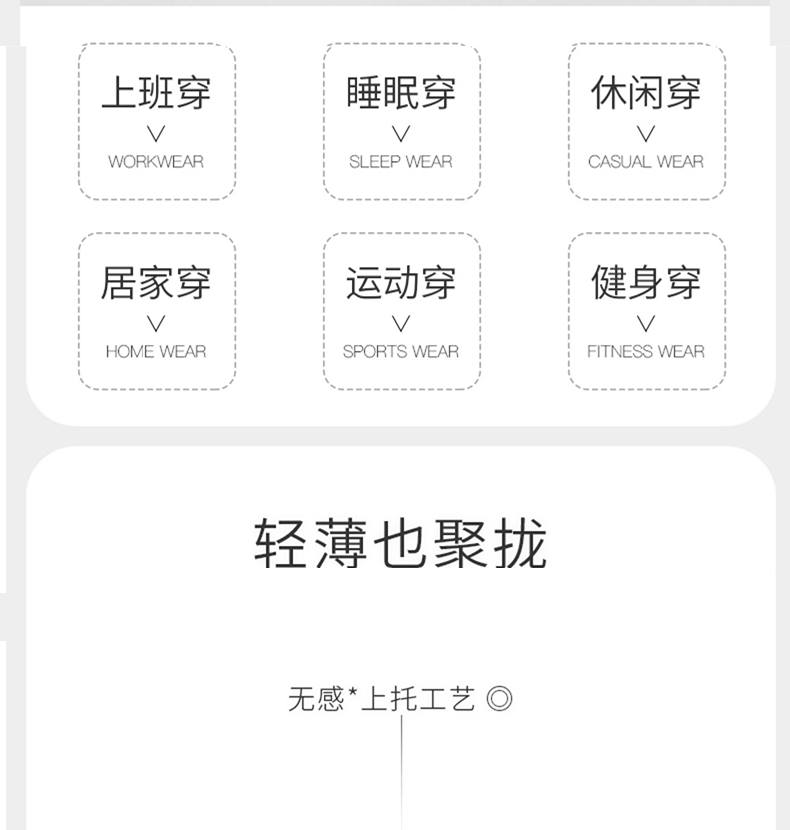 上班穿
V
WORKWEAR

睡眠穿
V
SLEEP WEAR

休闲穿
V
CASUAL WEAR

居家穿
V
HOME WEAR

运动穿
V
SPORTS WEAR

健身穿
V
FITNESS WEAR

轻薄也聚拢

无感*上托工艺 ◎