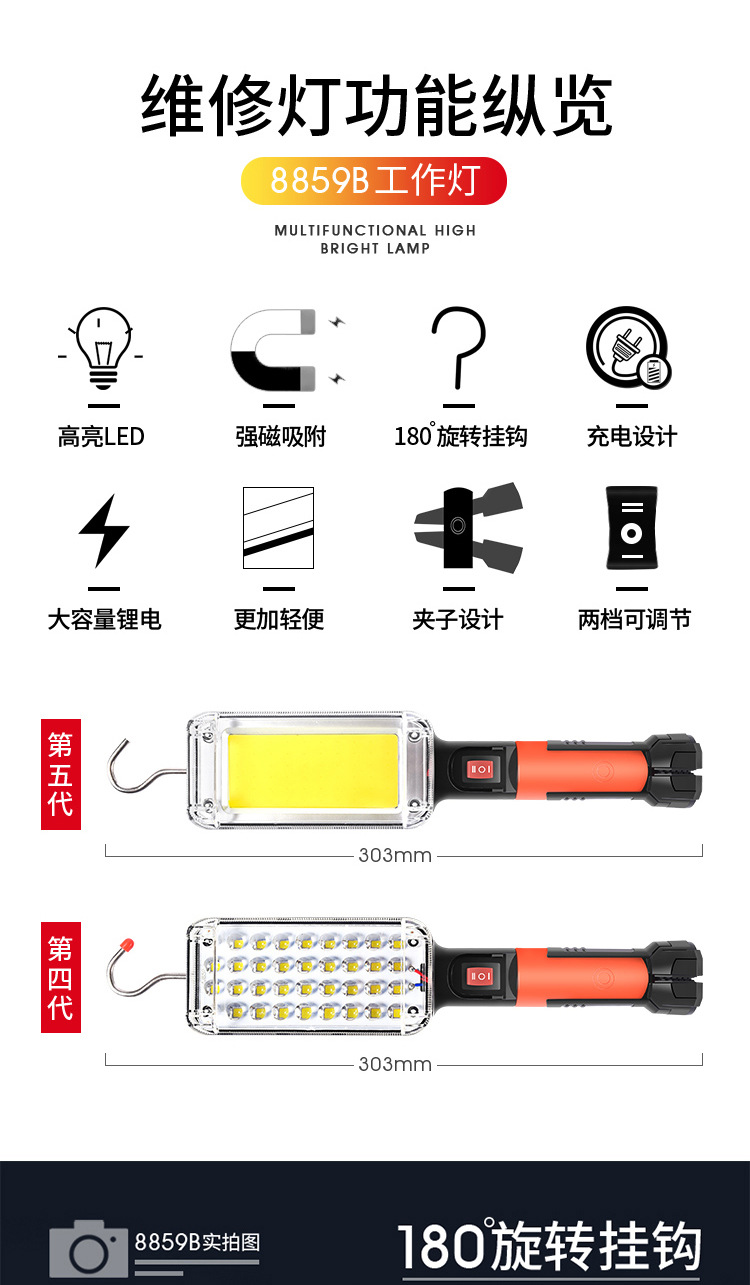 维修灯功能纵览

8859B工作灯

MULTIFUNCTIONAL HIGH BRIGHT LAMP

高亮LED

强磁吸附

180°旋转挂钩

充电设计

大容量锂电

更加轻便

夹子设计

两档可调节

第五代

303mm

第四代

303mm

8859B实拍图

180°旋转挂钩