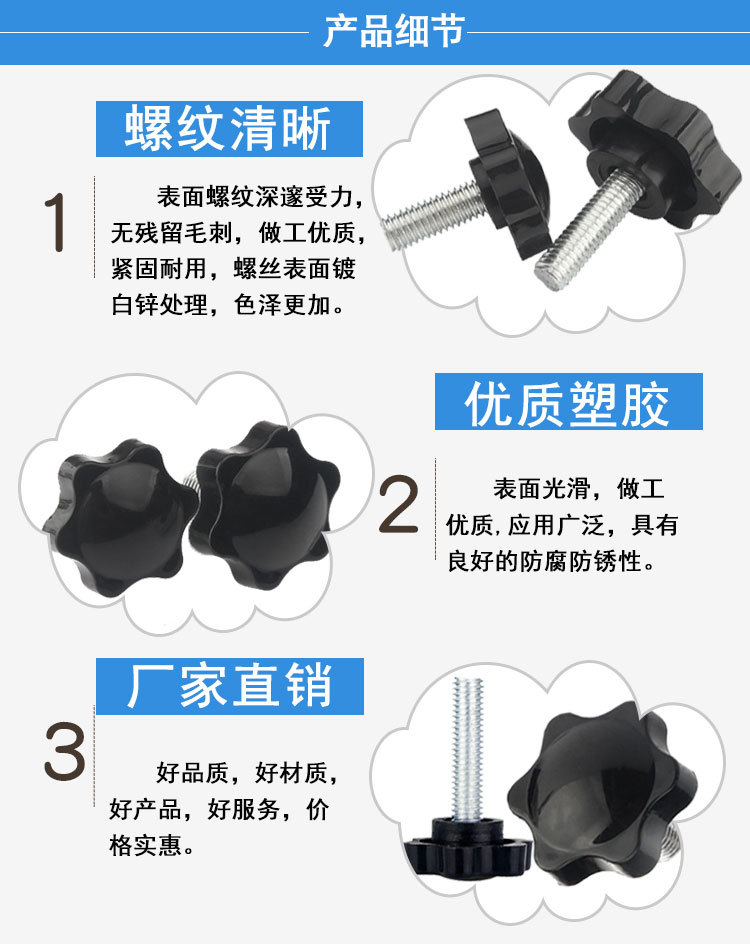 产品细节

螺纹清晰

1

表面螺纹深邃受力，无残留毛刺，做工优质，紧固耐用，螺丝表面镀白锌处理，色泽更加。

优质塑胶

2

表面光滑，做工优质,应用广泛，具有良好的防腐防锈性。

厂家直销

3

好品质，好材质，好产品，好服务，价格实惠。