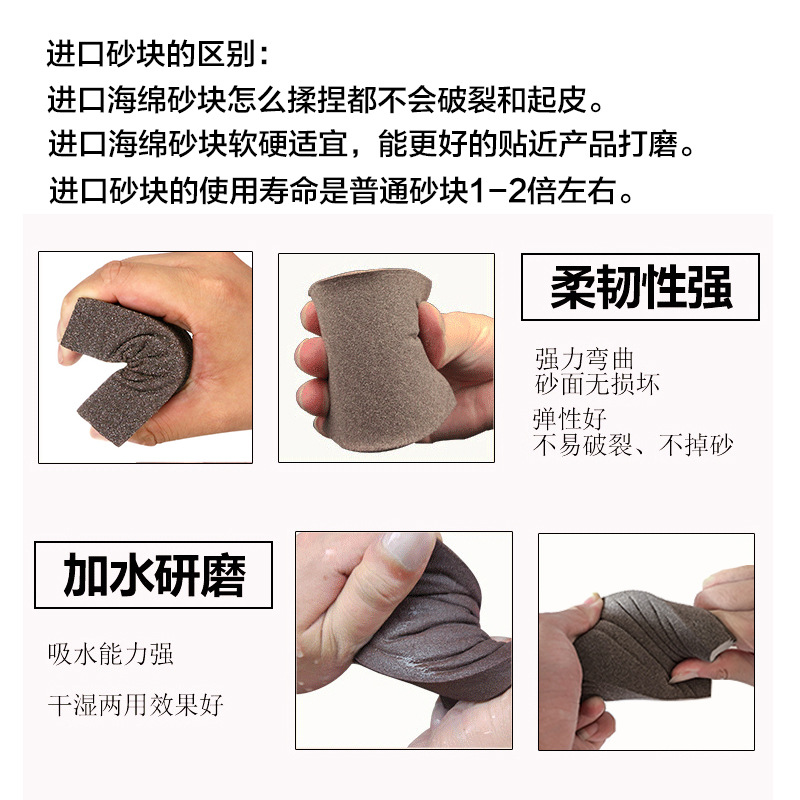 进口砂块的区别：
进口海绵砂块怎么揉捏都不会破裂和起皮。
进口海绵砂块软硬适宜，能更好的贴近产品打磨。
进口砂块的使用寿命是普通砂块1-2倍左右。

柔韧性强

强力弯曲
砂面无损坏
弹性好
不易破裂、不掉砂

加水研磨

吸水能力强

干湿两用效果好