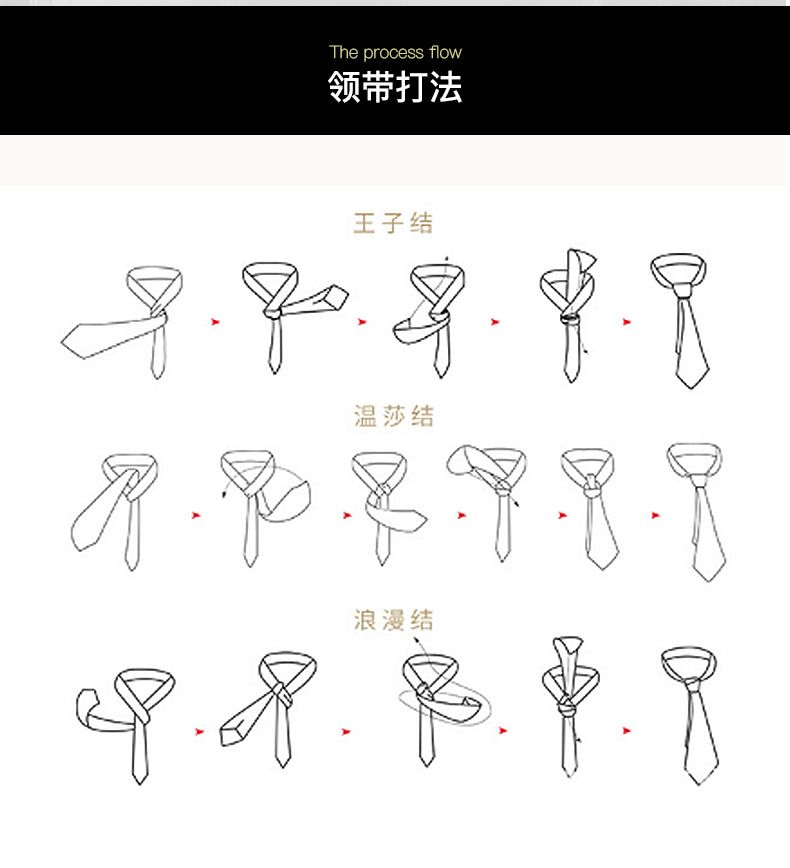 The process flow
领带打法

王子结

温莎结

浪漫结