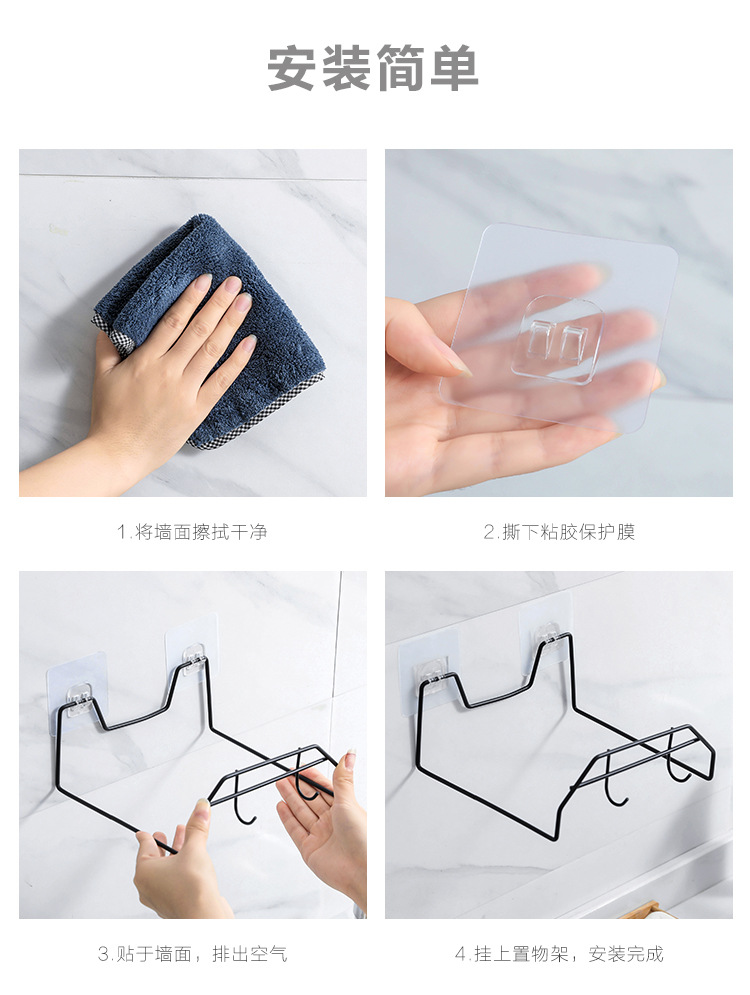 安装简单

1.将墙面擦拭干净

2.撕下粘胶保护膜

3.贴于墙面，排出空气

4.挂上置物架，安装完成