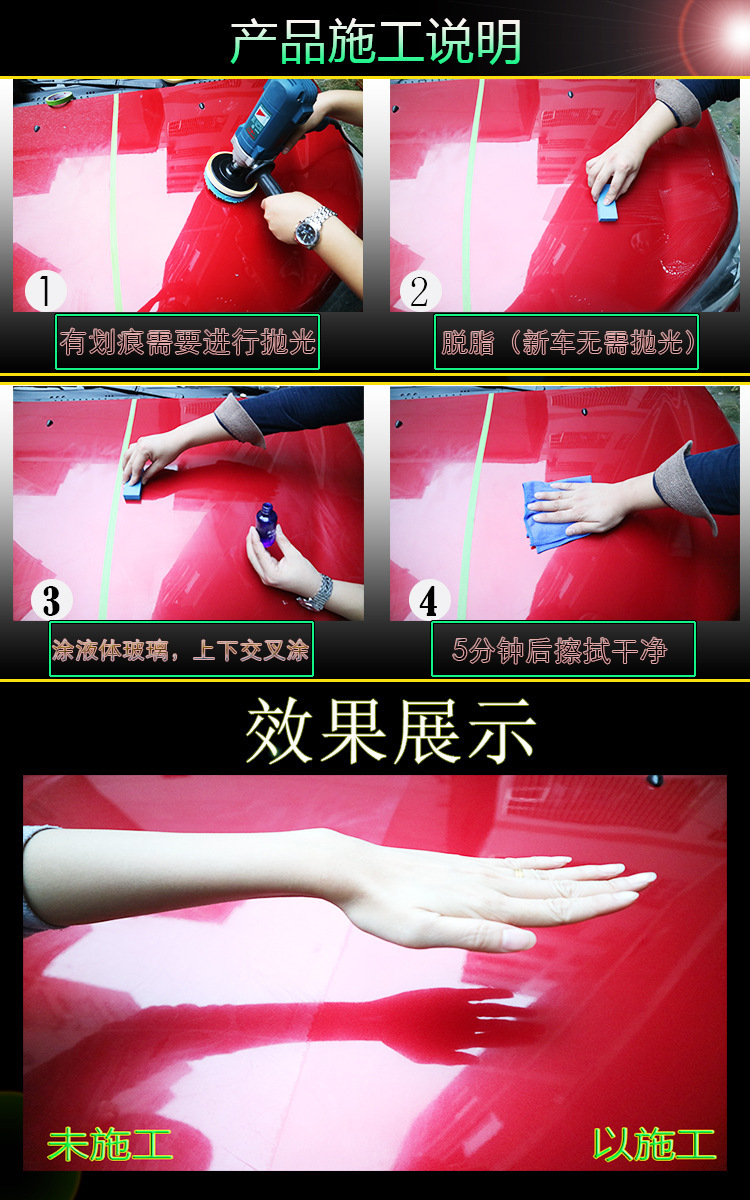 产品施工说明

1
有划痕需要进行抛光

2
脱脂（新车无需抛光）

3
涂液体玻璃，上下交叉涂

4
5分钟后擦拭干净

效果展示

未施工

以施工