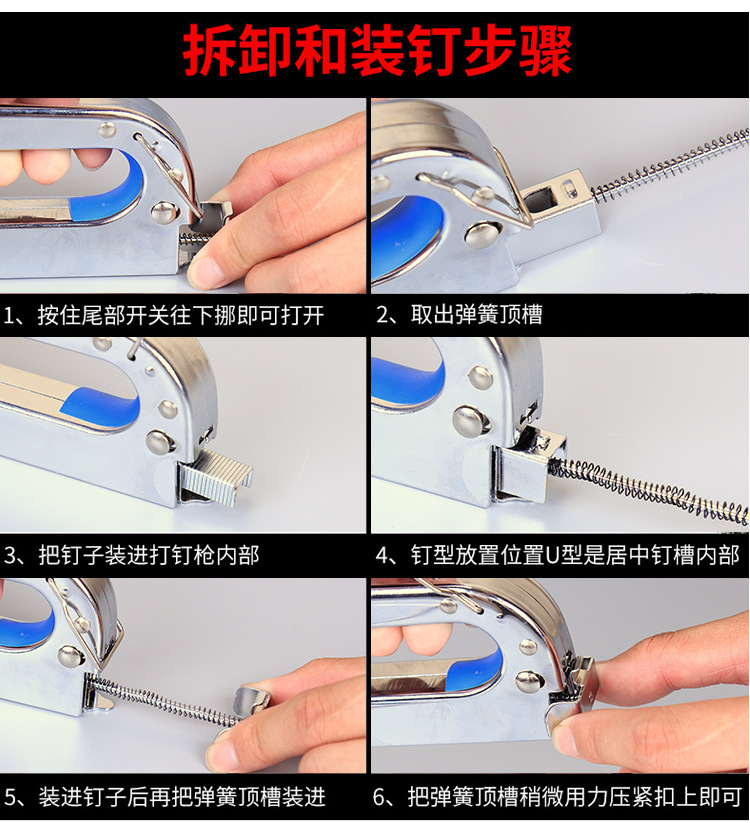 拆卸和装钉步骤

1、按住尾部开关往下挪即可打开

2、取出弹簧顶槽

3、把钉子装进打钉枪内部

4、钉型放置位置U型是居中钉槽内部

5、装进钉子后再把弹簧顶槽装进

6、把弹簧顶槽稍微用力压紧扣上即可