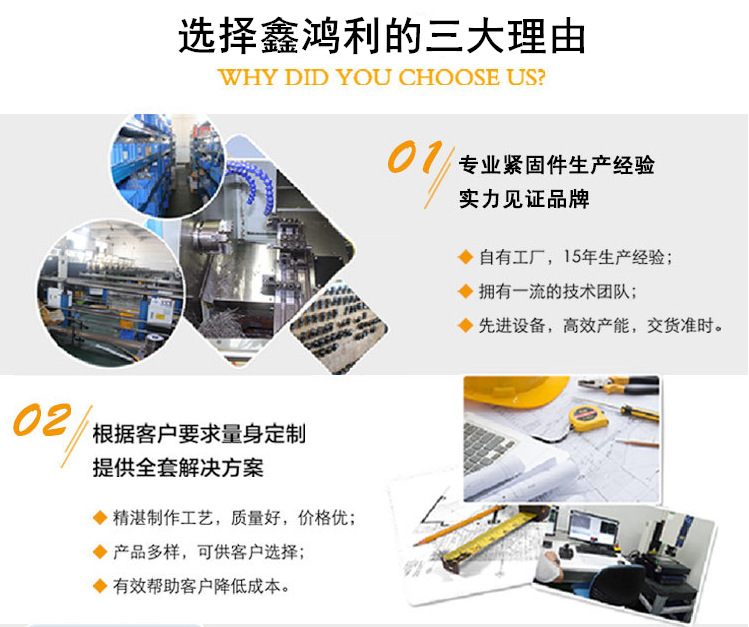 选择鑫鸿利的三大理由

WHY DID YOU CHOOSE US?

01

专业紧固件生产经验
实力见证品牌

◆ 自有工厂，15年生产经验；
◆ 拥有一流的技术团队；
◆ 先进设备，高效产能，交货准时。

02

根据客户要求量身定制
提供全套解决方案

◆ 精湛制作工艺，质量好，价格优；
◆ 产品多样，可供客户选择；
◆ 有效帮助客户降低成本。