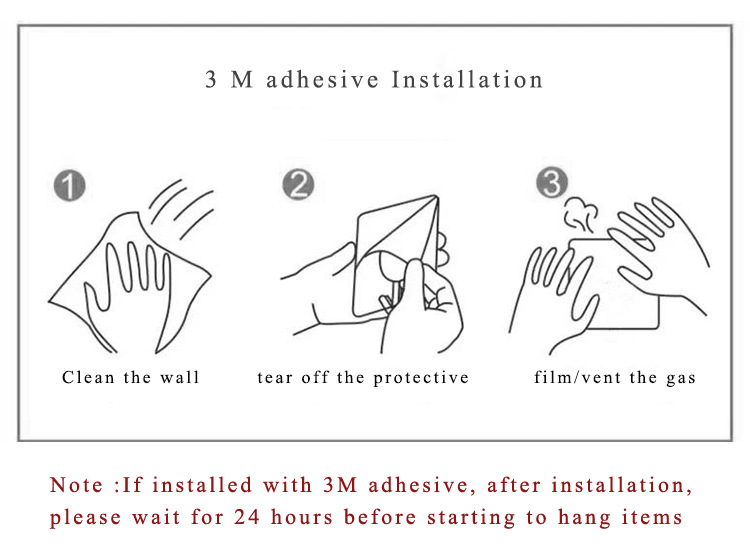 3 M adhesive Installation

1

Clean the wall

2

tear off the protective

3

film/vent the gas

Note :If installed with 3M adhesive, after installation, please wait for 24 hours before starting to hang items