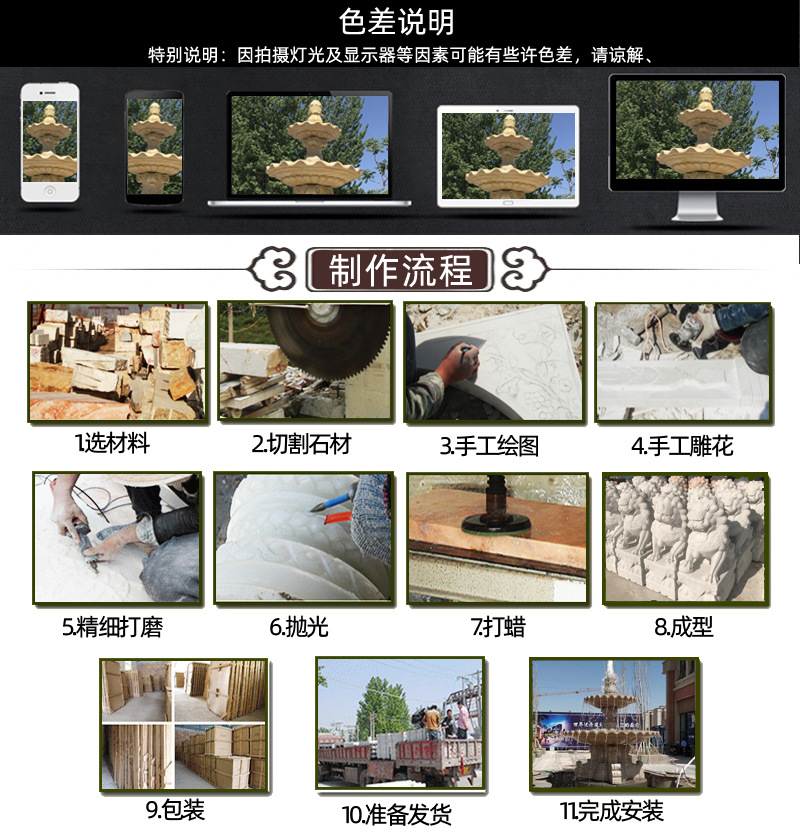 色差说明

特别说明：因拍摄灯光及显示器等因素可能有些许色差，请谅解、

制作流程

1.选材料

2.切割石材

3.手工绘图

4.手工雕花

5.精细打磨

6.抛光

7.打蜡

8.成型

9.包装

10.准备发货

11.完成安装