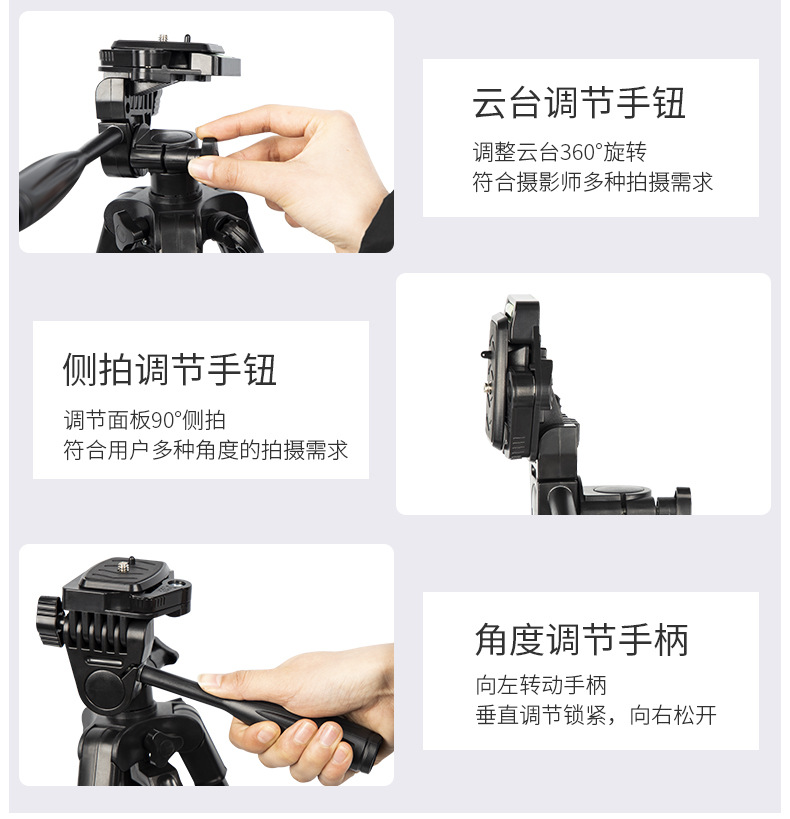 云台调节手钮

调整云台360°旋转
符合摄影师多种拍摄需求

侧拍调节手钮

调节面板90°侧拍
符合用户多种角度的拍摄需求

角度调节手柄

向左转动手柄
垂直调节锁紧，向右松开