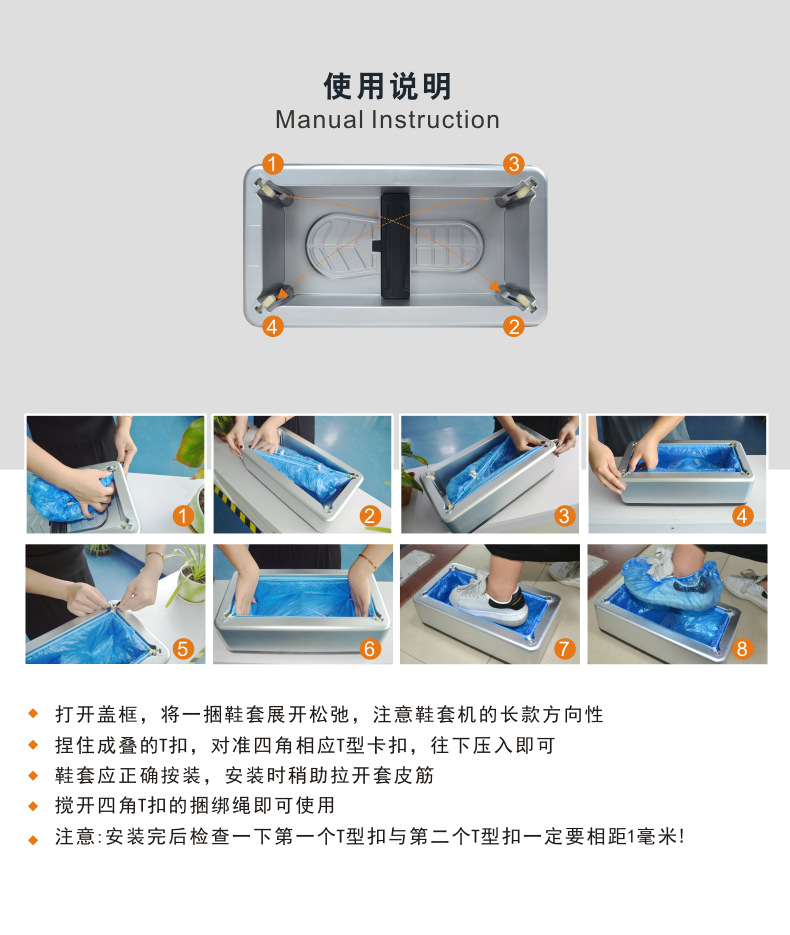 使用说明
Manual Instruction

1
3
4
2

1
2
3
4
5
6
7
8

◆ 打开盖框，将一捆鞋套展开松弛，注意鞋套机的长款方向性
◆ 捏住成叠的T扣，对准四角相应T型卡扣，往下压入即可
◆ 鞋套应正确按装，安装时稍助拉开套皮筋
◆ 搅开四角T扣的捆绑绳即可使用
◆ 注意:安装完后检查一下第一个T型扣与第二个T型扣一定要相距1毫米!