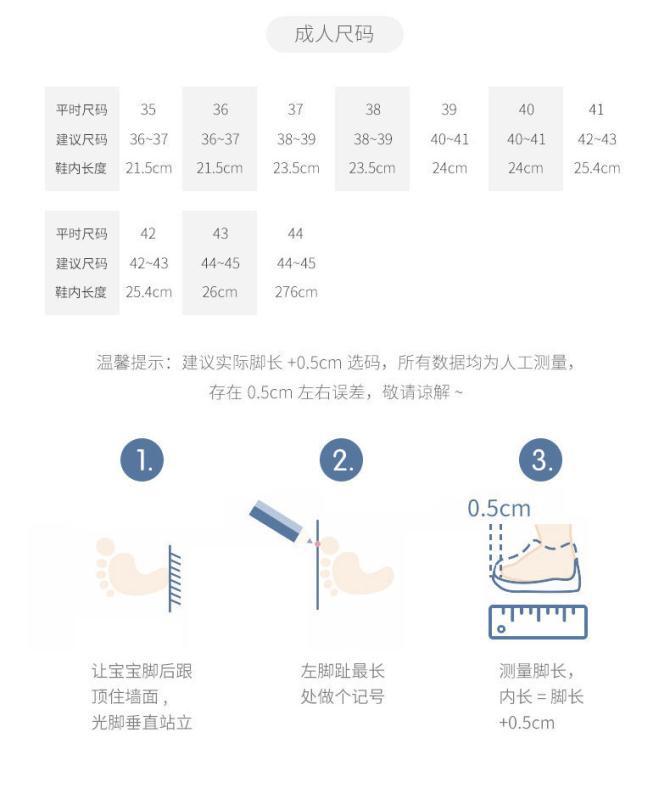 成人尺码

| 平时尺码 | 35 | 36 | 37 | 38 | 39 | 40 | 41 |
|---|---|---|---|---|---|---|---|
| 建议尺码 | 36~37 | 36~37 | 38~39 | 38~39 | 40~41 | 40~41 | 42~43 |
| 鞋内长度 | 21.5cm | 21.5cm | 23.5cm | 23.5cm | 24cm | 24cm | 25.4cm |

| 平时尺码 | 42 | 43 | 44 |
|---|---|---|---|
| 建议尺码 | 42~43 | 44~45 | 44~45 |
| 鞋内长度 | 25.4cm | 26cm | 276cm |

温馨提示：建议实际脚长 +0.5cm 选码，所有数据均为人工测量，存在 0.5cm 左右误差，敬请谅解 ~

1.
让宝宝脚后跟顶住墙面，光脚垂直站立

2.
左脚趾最长处做个记号

3.
0.5cm
测量脚长，内长 = 脚长 +0.5cm