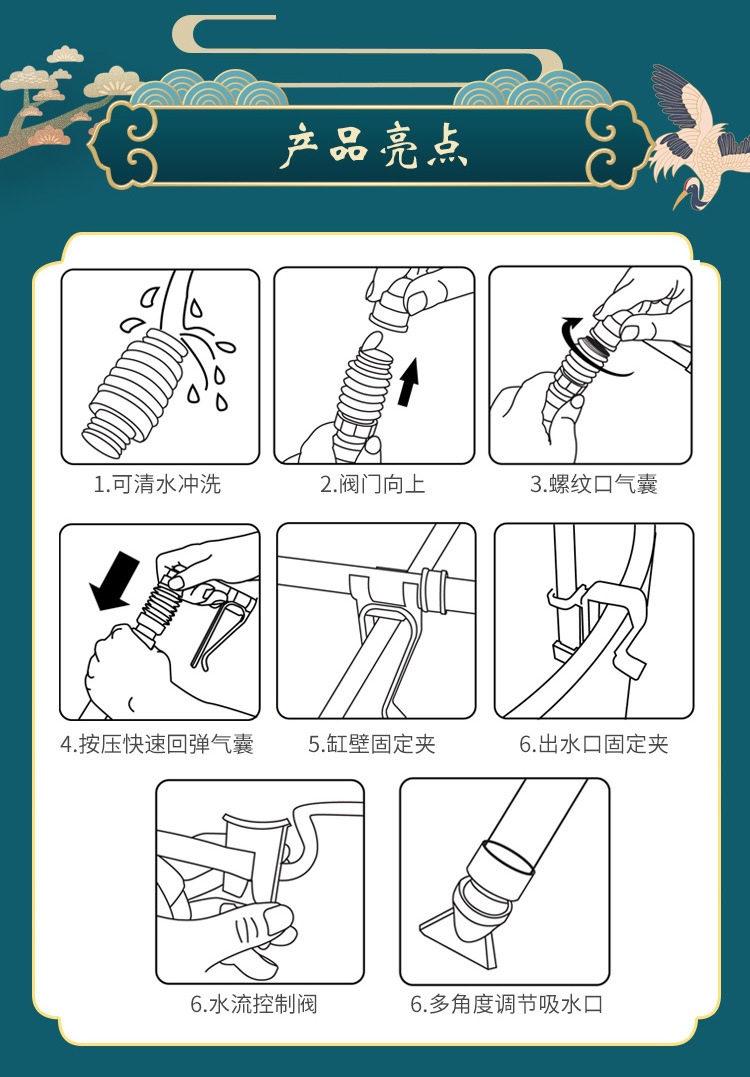 产品亮点

1.可清水冲洗

2.阀门向上

3.螺纹口气囊

4.按压快速回弹气囊

5.缸壁固定夹

6.出水口固定夹

6.水流控制阀

6.多角度调节吸水口