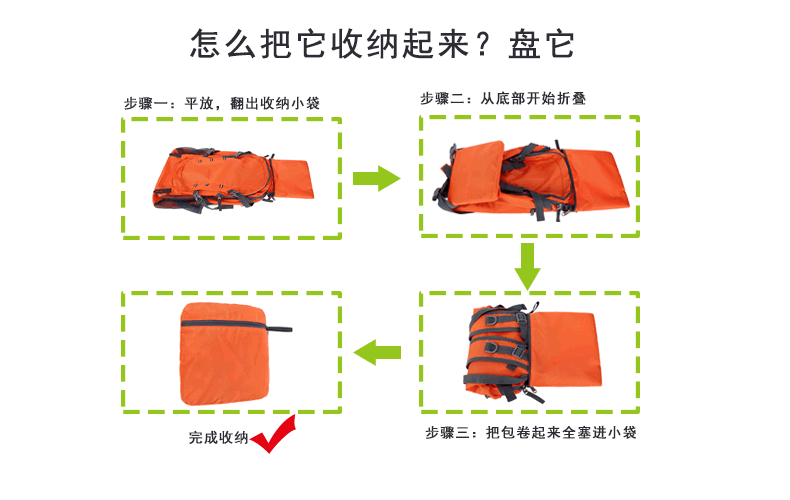 怎么把它收纳起来？盘它

步骤一：平放，翻出收纳小袋

步骤二：从底部开始折叠

步骤三：把包卷起来全塞进小袋

完成收纳