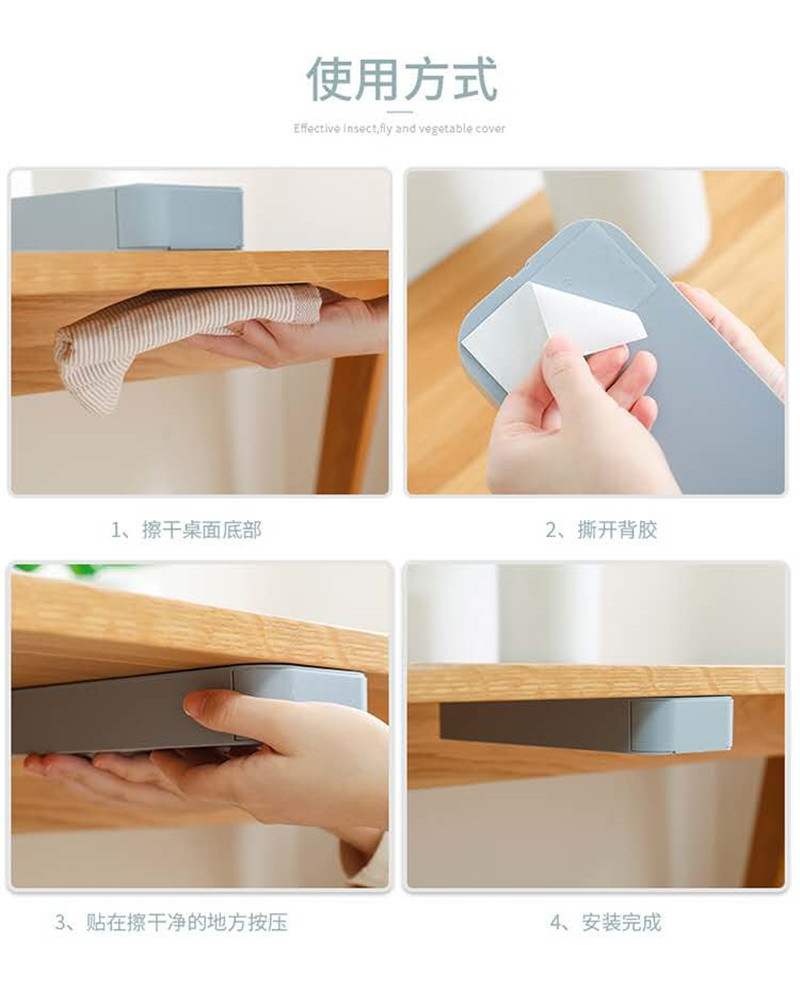 使用方式

Effective insect,fly and vegetable cover

1、擦干桌面底部

2、撕开背胶

3、贴在擦干净的地方按压

4、安装完成