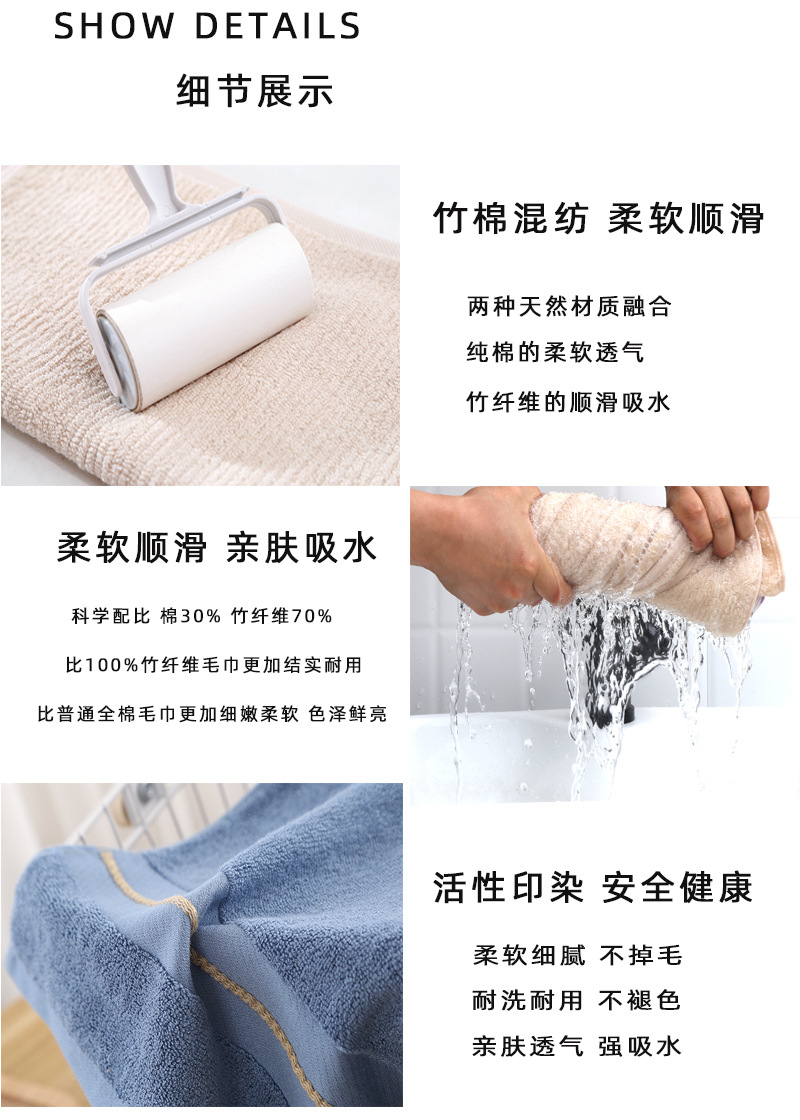 SHOW DETAILS
细节展示

竹棉混纺 柔软顺滑

两种天然材质融合
纯棉的柔软透气
竹纤维的顺滑吸水

柔软顺滑 亲肤吸水

科学配比 棉30% 竹纤维70%
比100%竹纤维毛巾更加结实耐用
比普通全棉毛巾更加细嫩柔软 色泽鲜亮

活性印染 安全健康

柔软细腻 不掉毛
耐洗耐用 不褪色
亲肤透气 强吸水