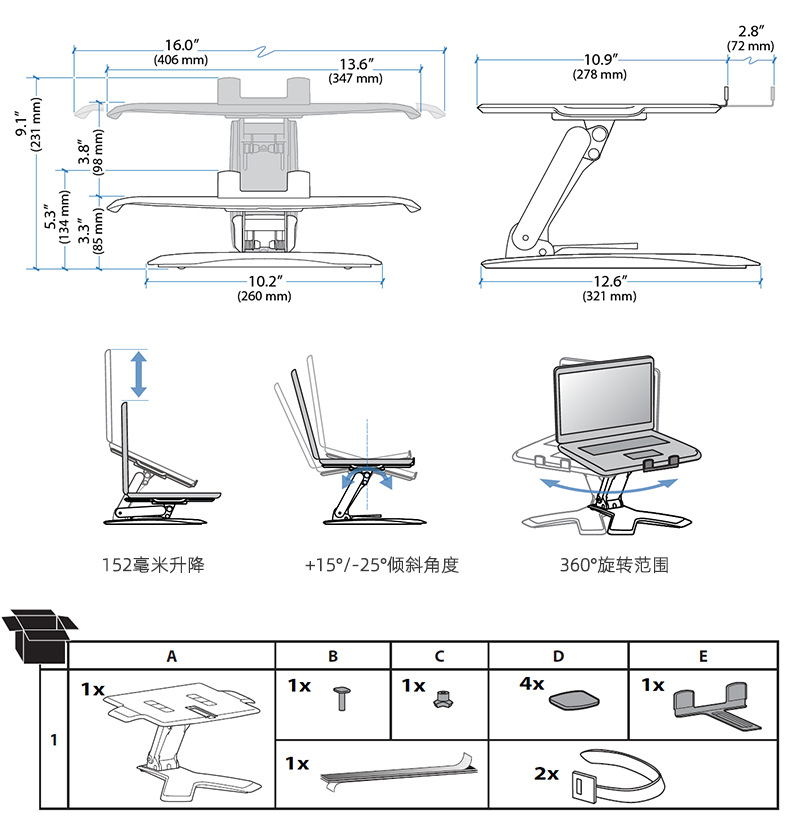 16.0″
(406 mm)
13.6″
(347 mm)
9.1″
(231 mm)
3.8″
(98 mm)
5.3″
(134 mm)
3.3″
(85 mm)
10.2″
(260 mm)

2.8″
(72 mm)
10.9″
(278 mm)
12.6″
(321 mm)

152毫米升降

+15°/-25°倾斜角度

360°旋转范围

| | A | B | C | D | E |
|---|---|---|---|---|---|
| 1 | 1x | 1x | 1x | 4x | 1x |
| | | 1x | | 2x | |