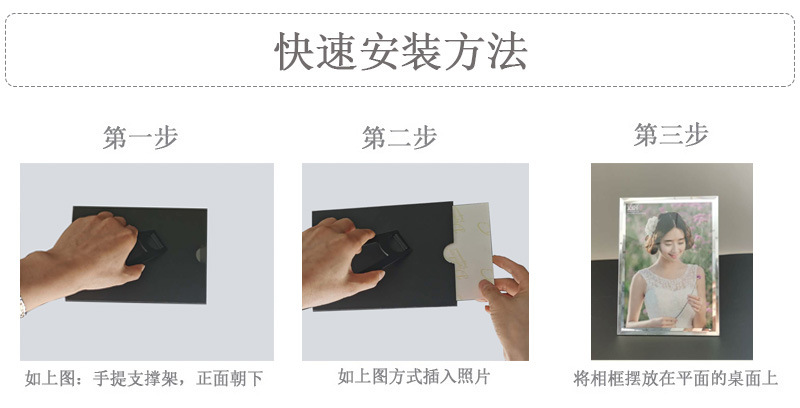 快速安装方法

第一步

如上图：手提支撑架，正面朝下

第二步

如上图方式插入照片

第三步

将相框摆放在平面的桌面上