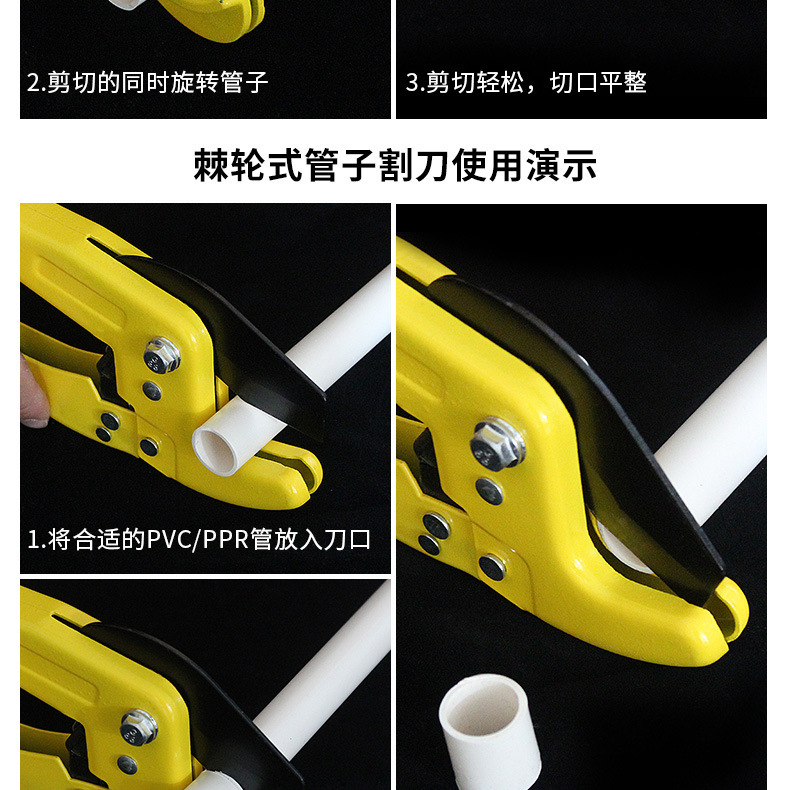 2.剪切的同时旋转管子

3.剪切轻松，切口平整

棘轮式管子割刀使用演示

1.将合适的PVC/PPR管放入刀口