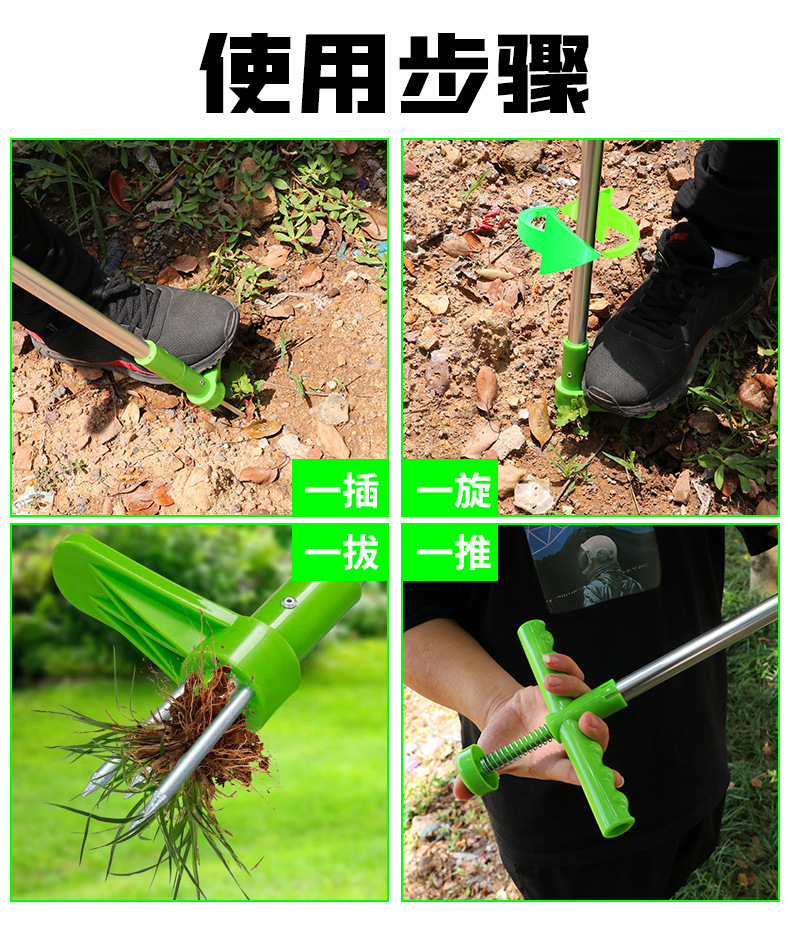 使用步骤

一插

一旋

一拔

一推