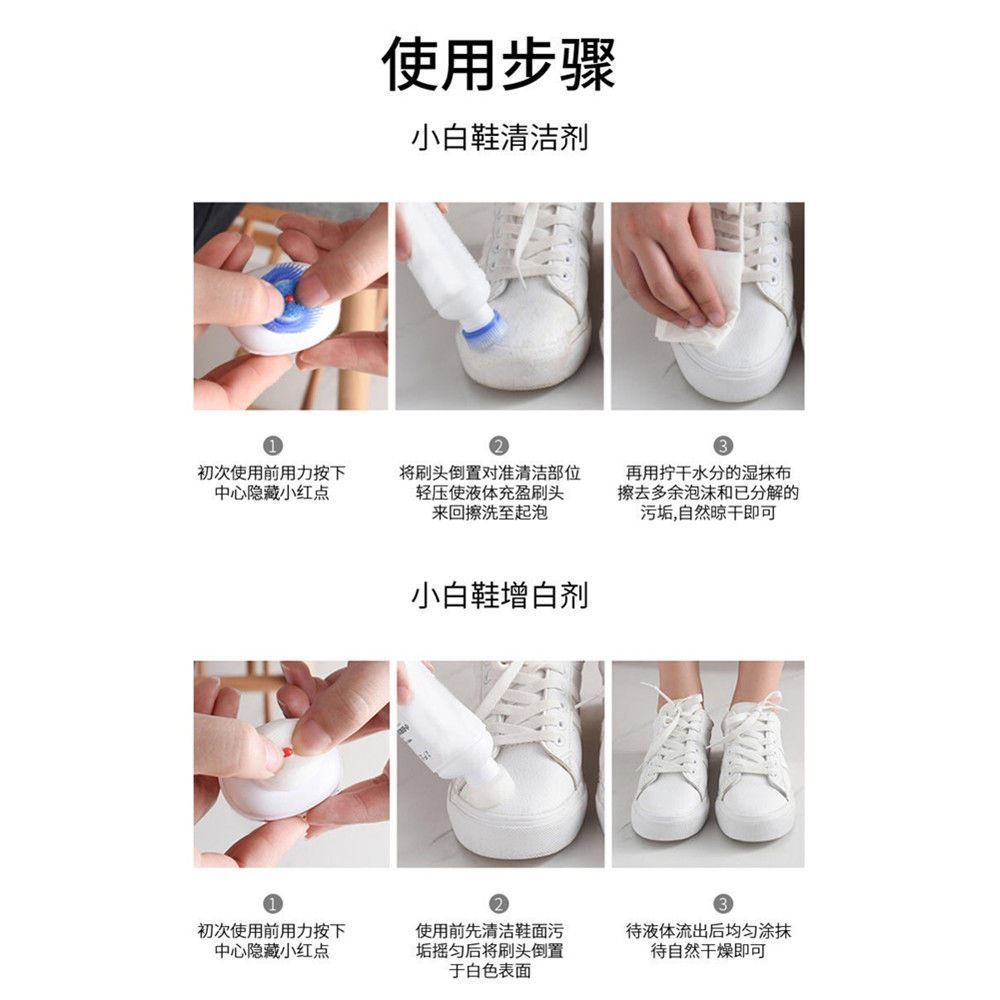 使用步骤

小白鞋清洁剂

1
初次使用前用力按下中心隐藏小红点

2
将刷头倒置对准清洁部位轻压使液体充盈刷头来回擦洗至起泡

3
再用拧干水分的湿抹布擦去多余泡沫和已分解的污垢,自然晾干即可

小白鞋增白剂

1
初次使用前用力按下中心隐藏小红点

2
使用前先清洁鞋面污垢摇匀后将刷头倒置于白色表面

3
待液体流出后均匀涂抹待自然干燥即可