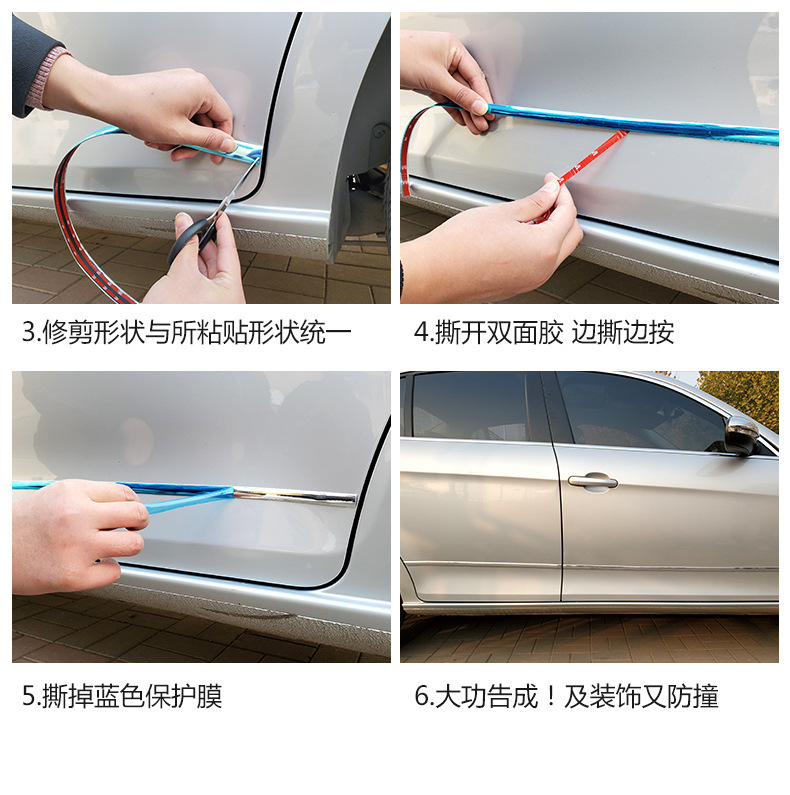 3.修剪形状与所粘贴形状统一

4.撕开双面胶 边撕边按

5.撕掉蓝色保护膜

6.大功告成！及装饰又防撞