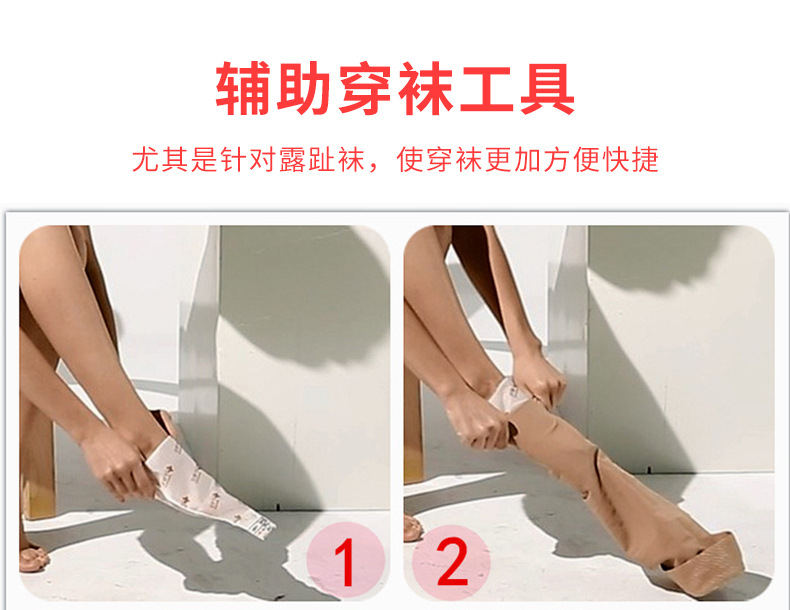 辅助穿袜工具

尤其是针对露趾袜，使穿袜更加方便快捷

1

2