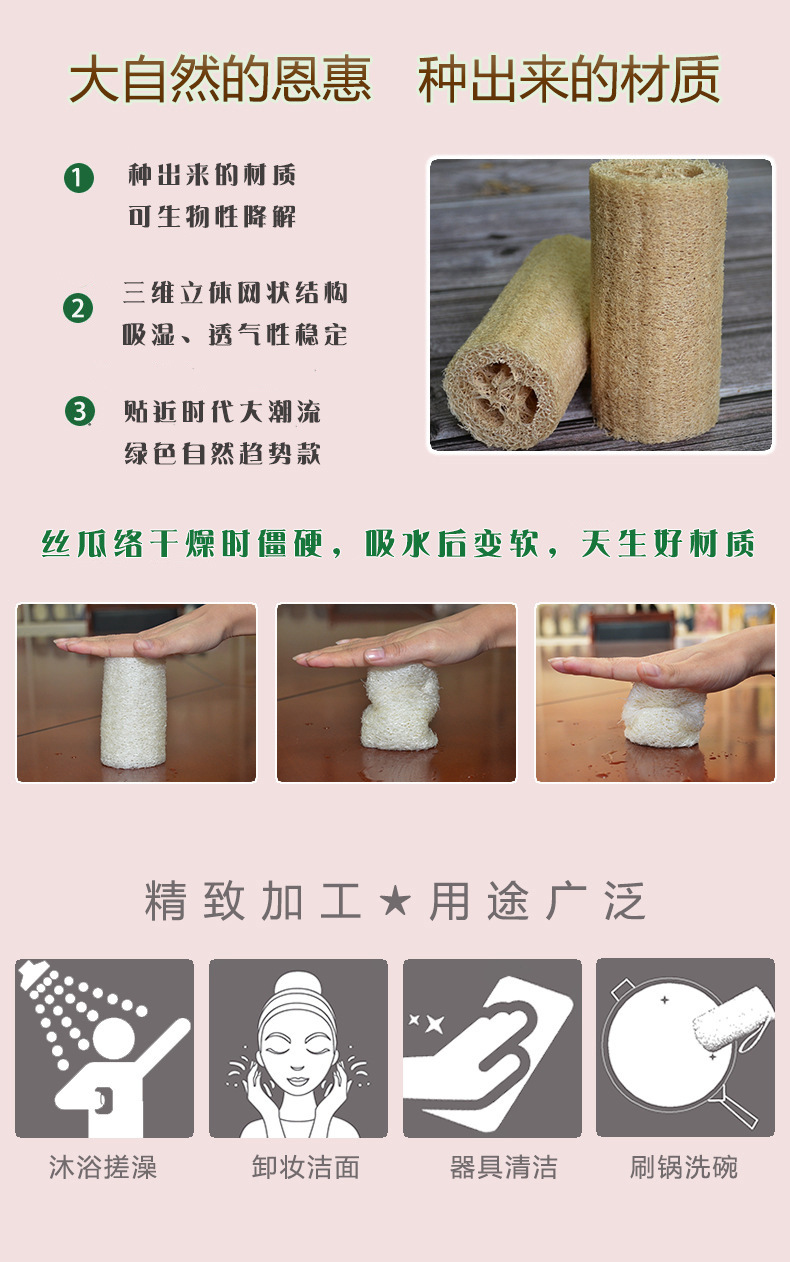 大自然的恩惠　种出来的材质

1 种出来的材质
可生物性降解

2 三维立体网状结构
吸湿、透气性稳定

3 贴近时代大潮流
绿色自然趋势款

丝瓜络干燥时僵硬，吸水后变软，天生好材质

精致加工★用途广泛

沐浴搓澡

卸妆洁面

器具清洁

刷锅洗碗