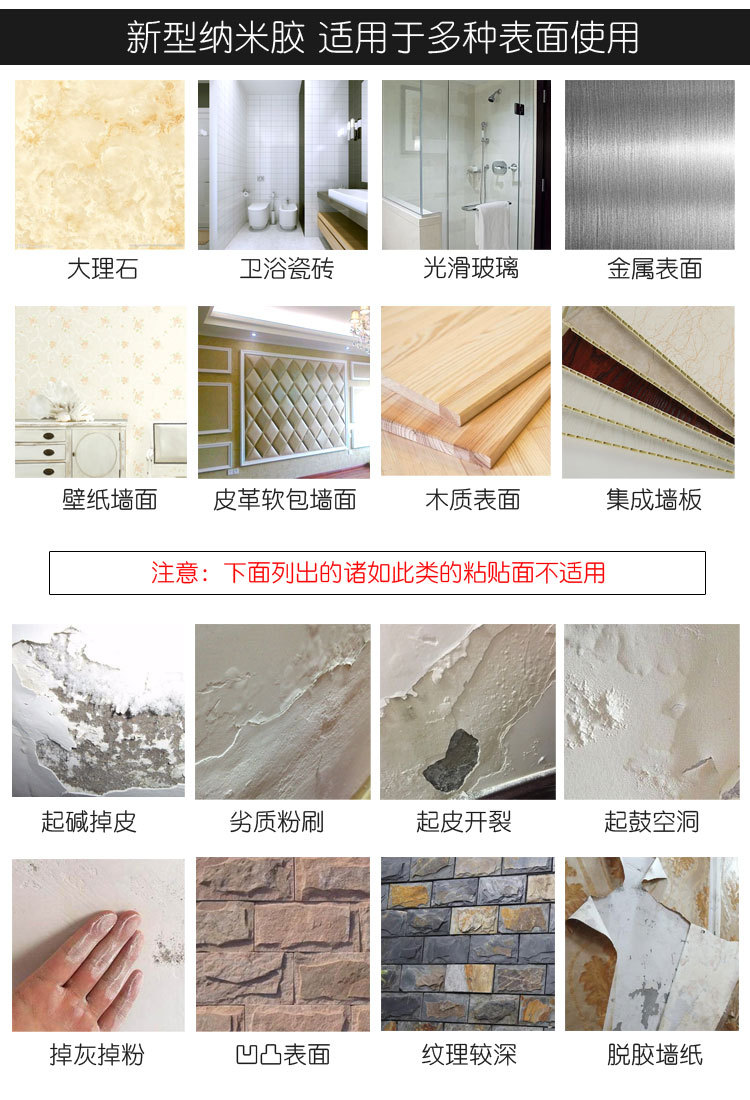 新型纳米胶 适用于多种表面使用

大理石
卫浴瓷砖
光滑玻璃
金属表面

壁纸墙面
皮革软包墙面
木质表面
集成墙板

注意：下面列出的诸如此类的粘贴面不适用

起碱掉皮
劣质粉刷
起皮开裂
起鼓空洞

掉灰掉粉
凹凸表面
纹理较深
脱胶墙纸