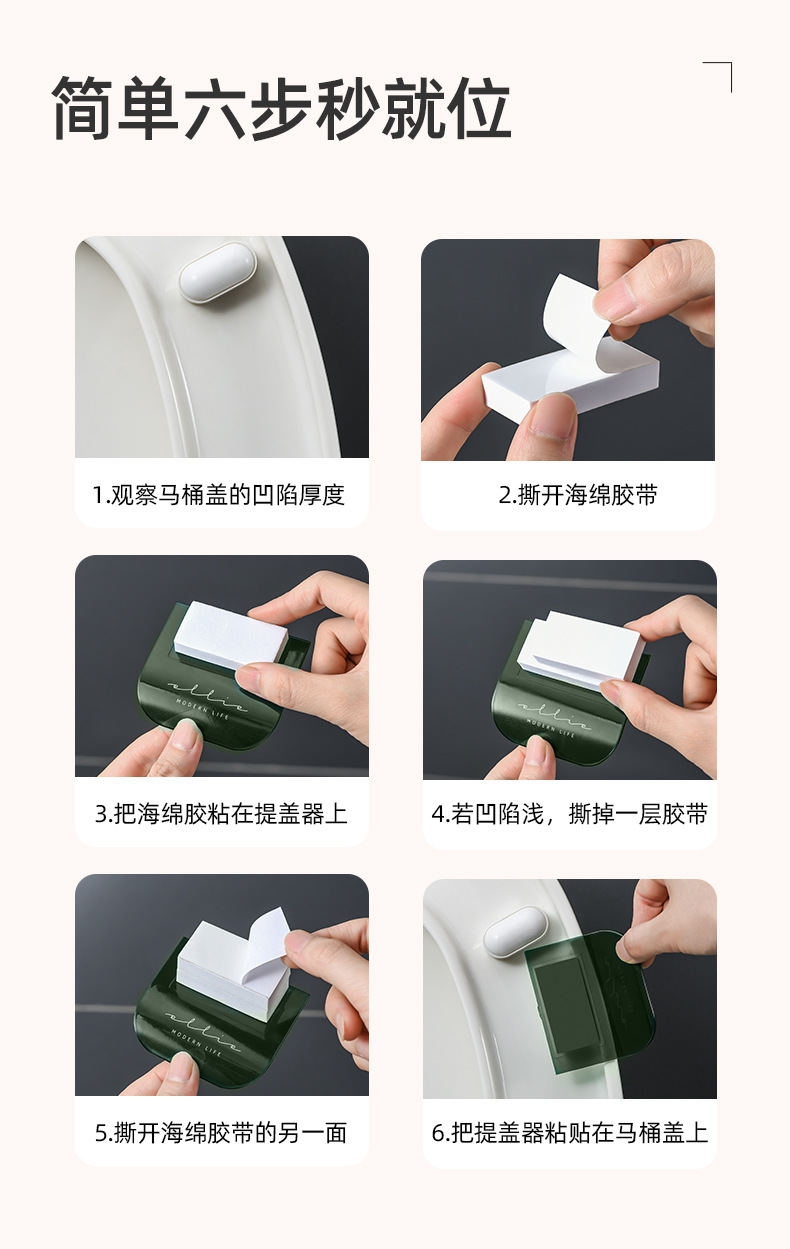 简单六步秒就位

1.观察马桶盖的凹陷厚度

2.撕开海绵胶带

ellie
MODERN LIFE

3.把海绵胶粘在提盖器上

ellie
MODERN LIFE

4.若凹陷浅，撕掉一层胶带

ellie
MODERN LIFE

5.撕开海绵胶带的另一面

6.把提盖器粘贴在马桶盖上