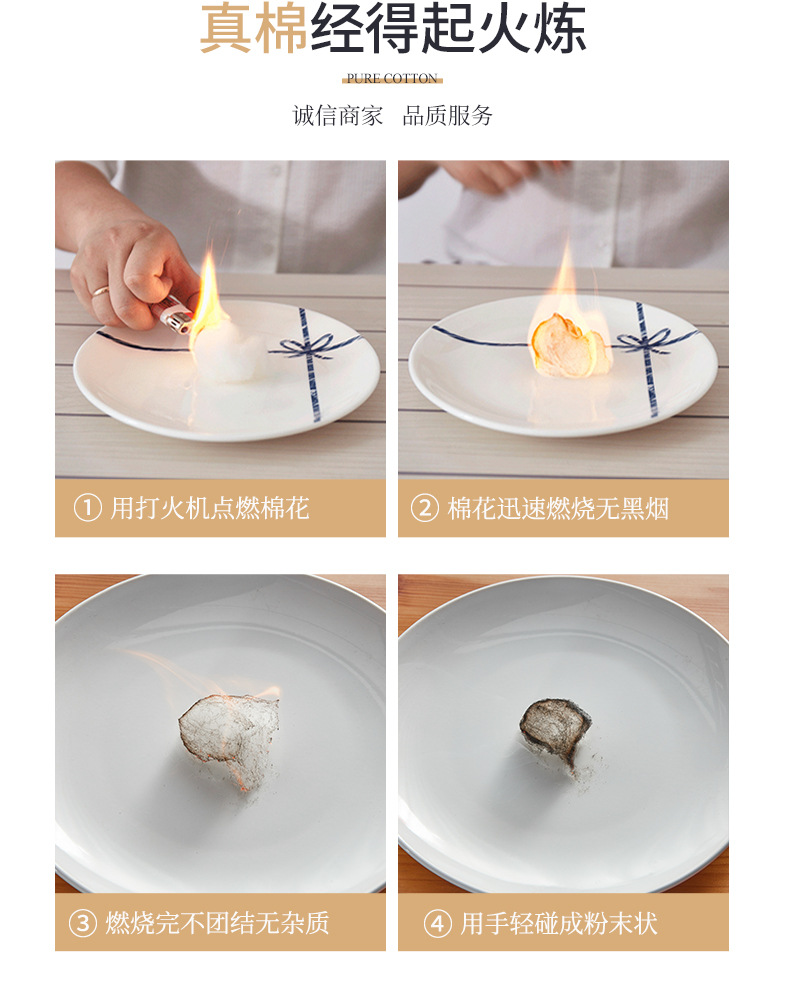 真棉经得起火炼

PURE COTTON

诚信商家　品质服务

① 用打火机点燃棉花

② 棉花迅速燃烧无黑烟

③ 燃烧完不团结无杂质

④ 用手轻碰成粉末状