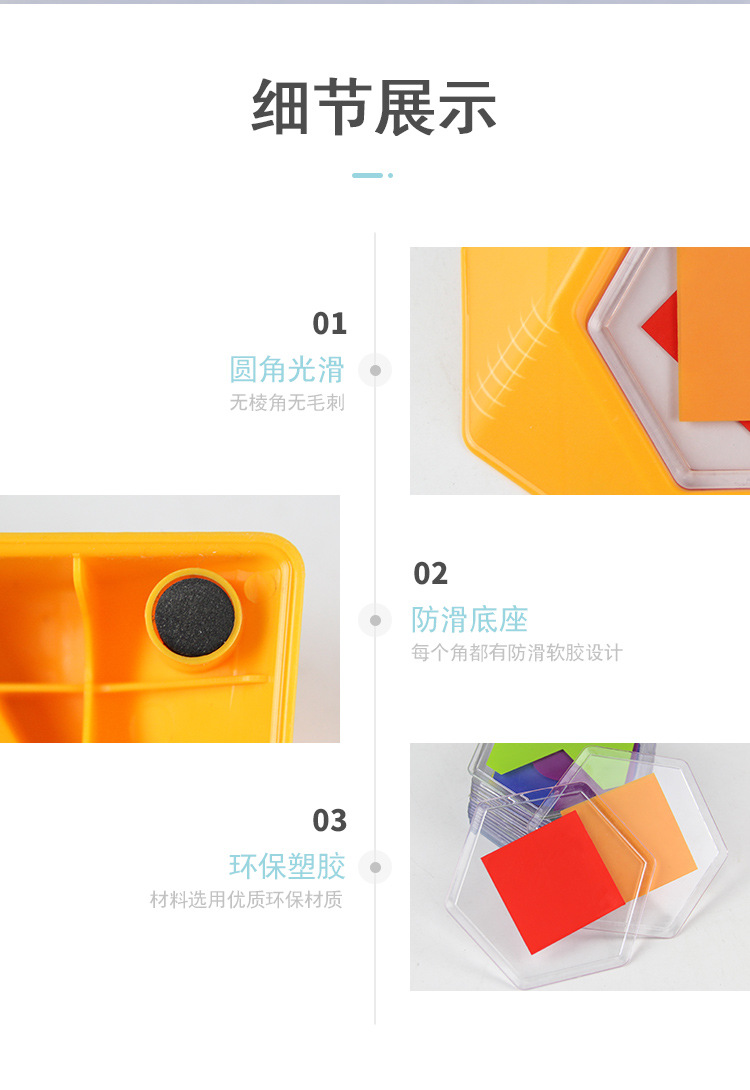 细节展示

01
圆角光滑
无棱角无毛刺

02
防滑底座
每个角都有防滑软胶设计

03
环保塑胶
材料选用优质环保材质