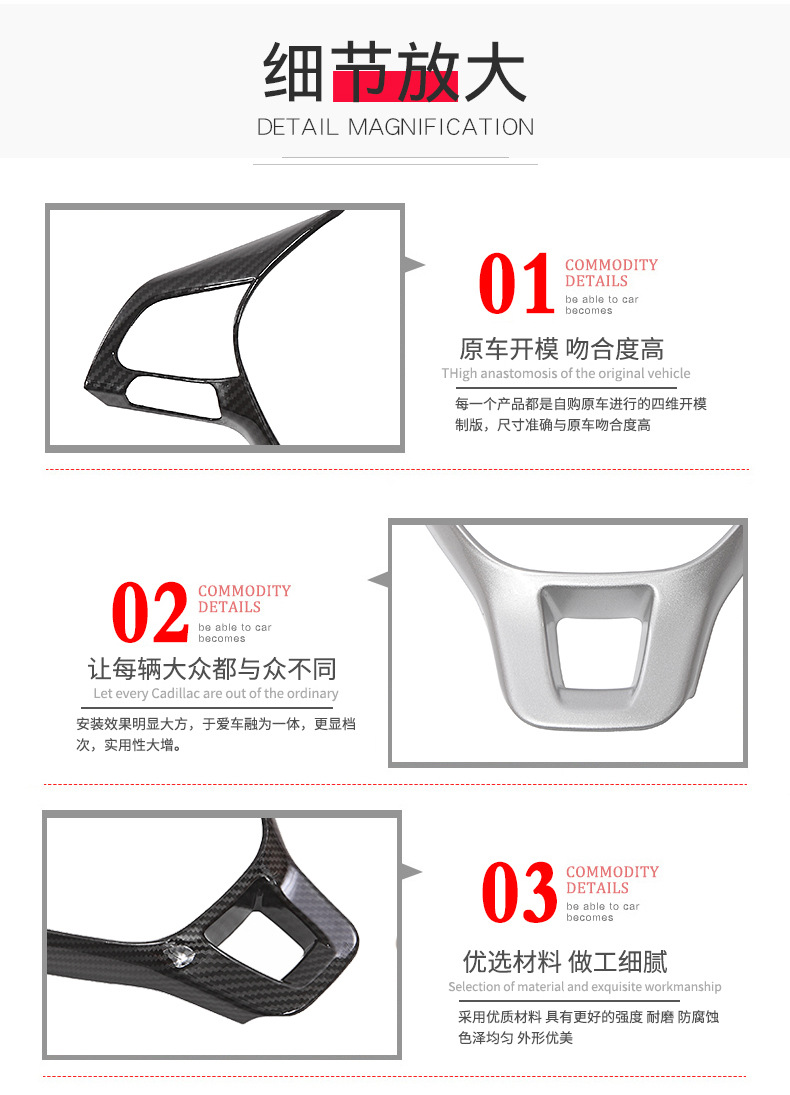 细节放大
DETAIL MAGNIFICATION

01
COMMODITY DETAILS
be able to car becomes

原车开模 吻合度高
THigh anastomosis of the original vehicle

每一个产品都是自购原车进行的四维开模制版，尺寸准确与原车吻合度高

02
COMMODITY DETAILS
be able to car becomes

让每辆大众都与众不同
Let every Cadillac are out of the ordinary

安装效果明显大方，于爱车融为一体，更显档次，实用性大增。

03
COMMODITY DETAILS
be able to car becomes

优选材料 做工细腻
Selection of material and exquisite workmanship

采用优质材料 具有更好的强度 耐磨 防腐蚀 色泽均匀 外形优美