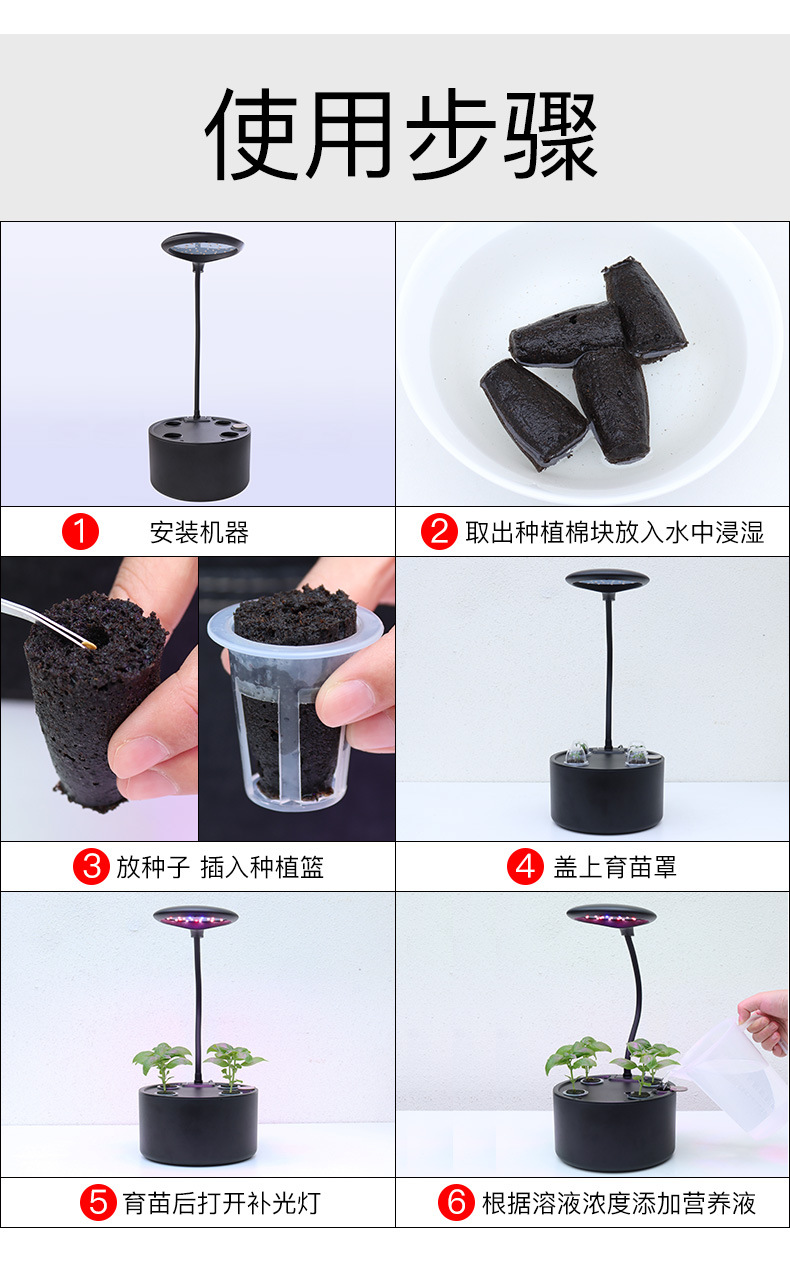 使用步骤

1 安装机器

2 取出种植棉块放入水中浸湿

3 放种子 插入种植篮

4 盖上育苗罩

5 育苗后打开补光灯

6 根据溶液浓度添加营养液