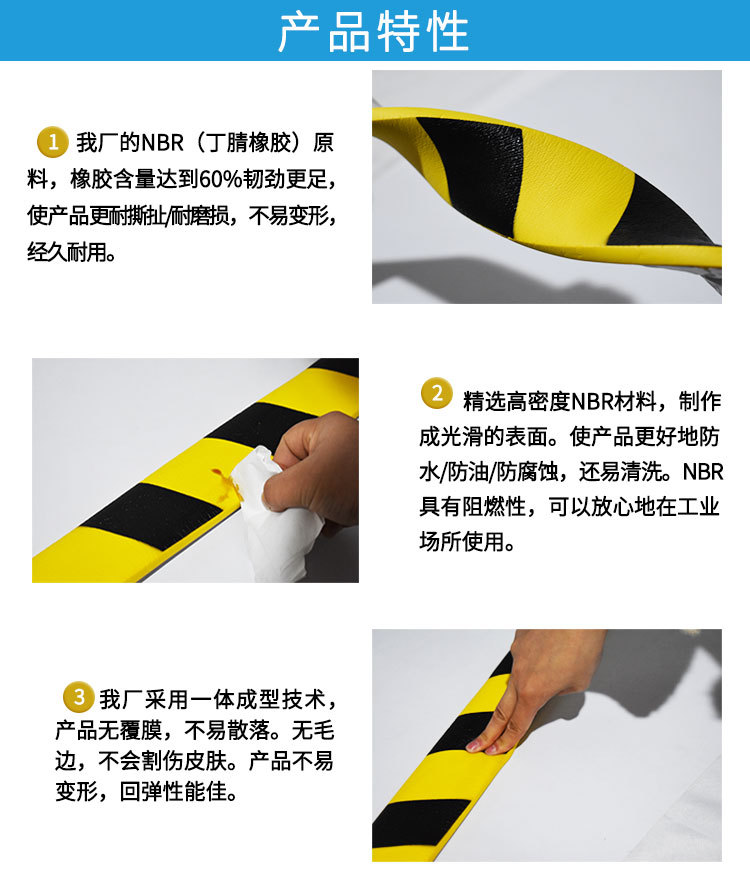 产品特性

1 我厂的NBR（丁腈橡胶）原料，橡胶含量达到60%韧劲更足，使产品更耐撕扯/耐磨损，不易变形，经久耐用。

2 精选高密度NBR材料，制作成光滑的表面。使产品更好地防水/防油/防腐蚀，还易清洗。NBR具有阻燃性，可以放心地在工业场所使用。

3 我厂采用一体成型技术，产品无覆膜，不易散落。无毛边，不会割伤皮肤。产品不易变形，回弹性能佳。