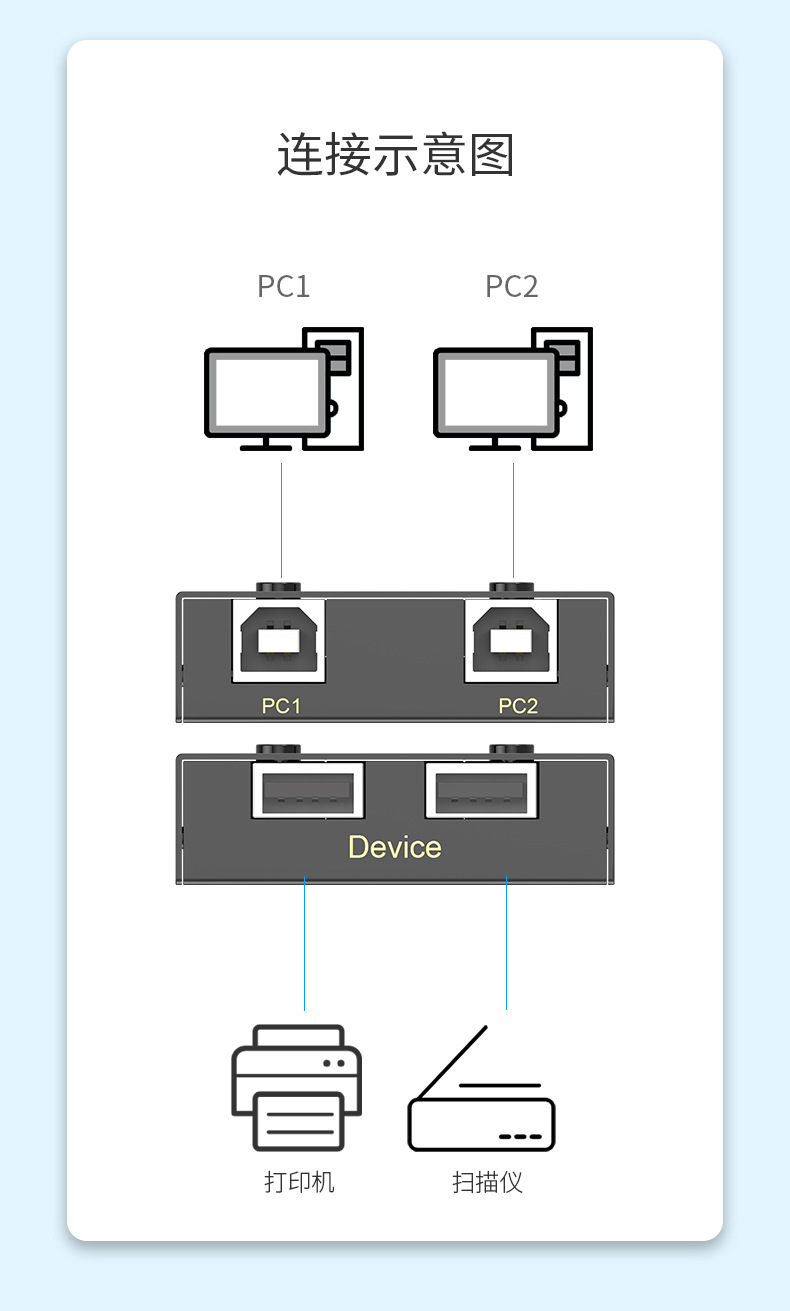 连接示意图

PC1

PC2

PC1

PC2

Device

打印机

扫描仪