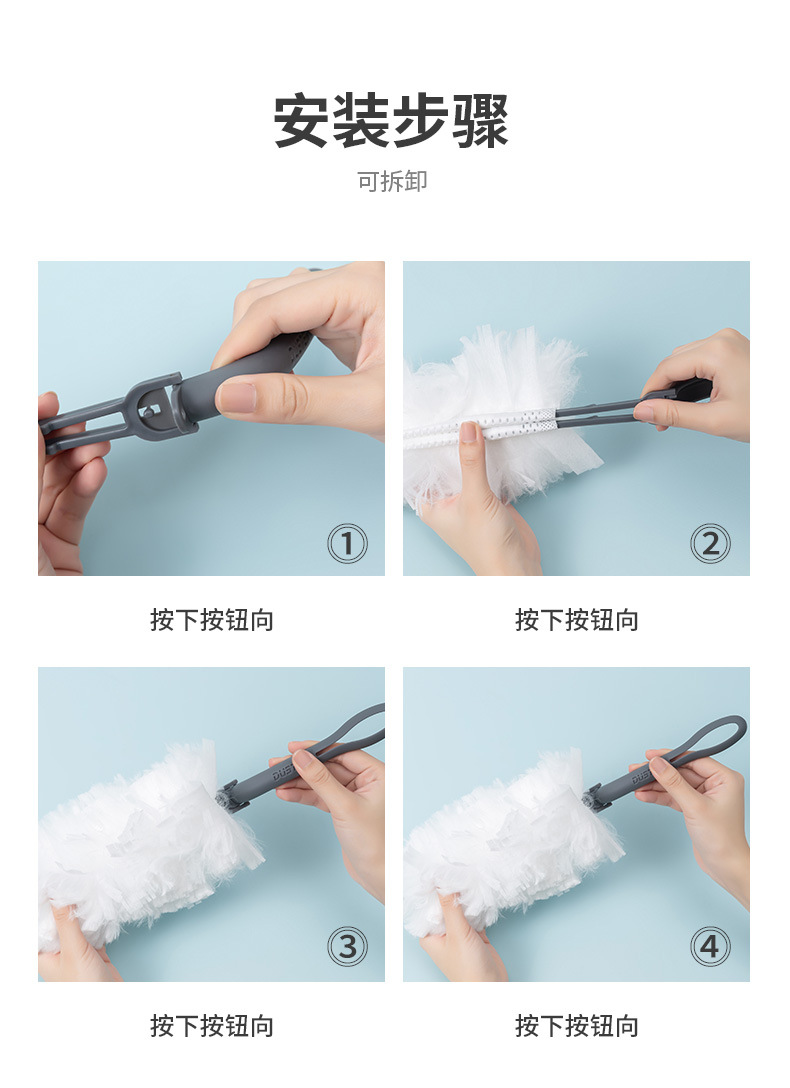 安装步骤

可拆卸

①

按下按钮向

②

按下按钮向

③

按下按钮向

④

按下按钮向