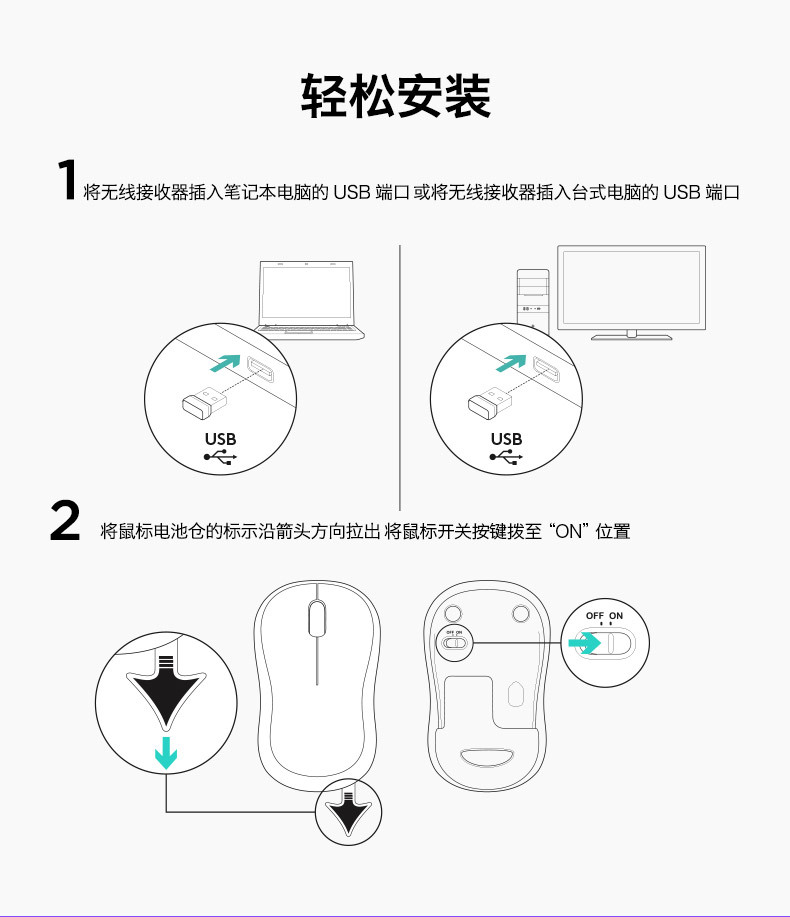 轻松安装

1 将无线接收器插入笔记本电脑的 USB 端口 或将无线接收器插入台式电脑的 USB 端口

USB

USB

2 将鼠标电池仓的标示沿箭头方向拉出 将鼠标开关按键拨至 “ON” 位置

OFF ON

OFF ON