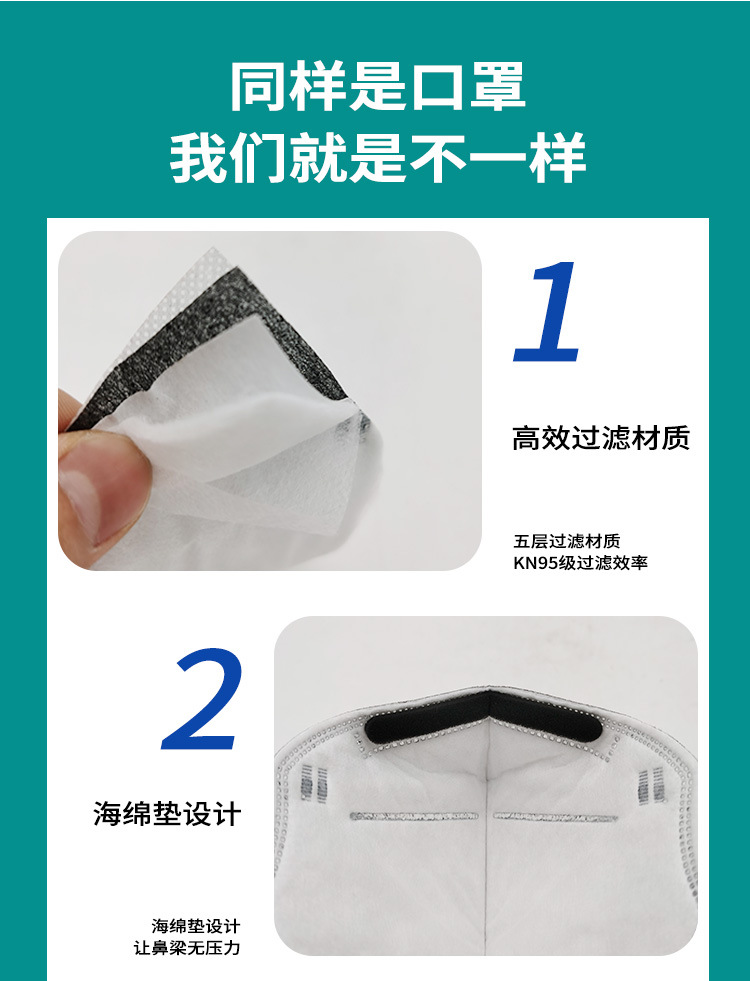 同样是口罩
我们就是不一样

1

高效过滤材质

五层过滤材质
KN95级过滤效率

2

海绵垫设计

海绵垫设计
让鼻梁无压力